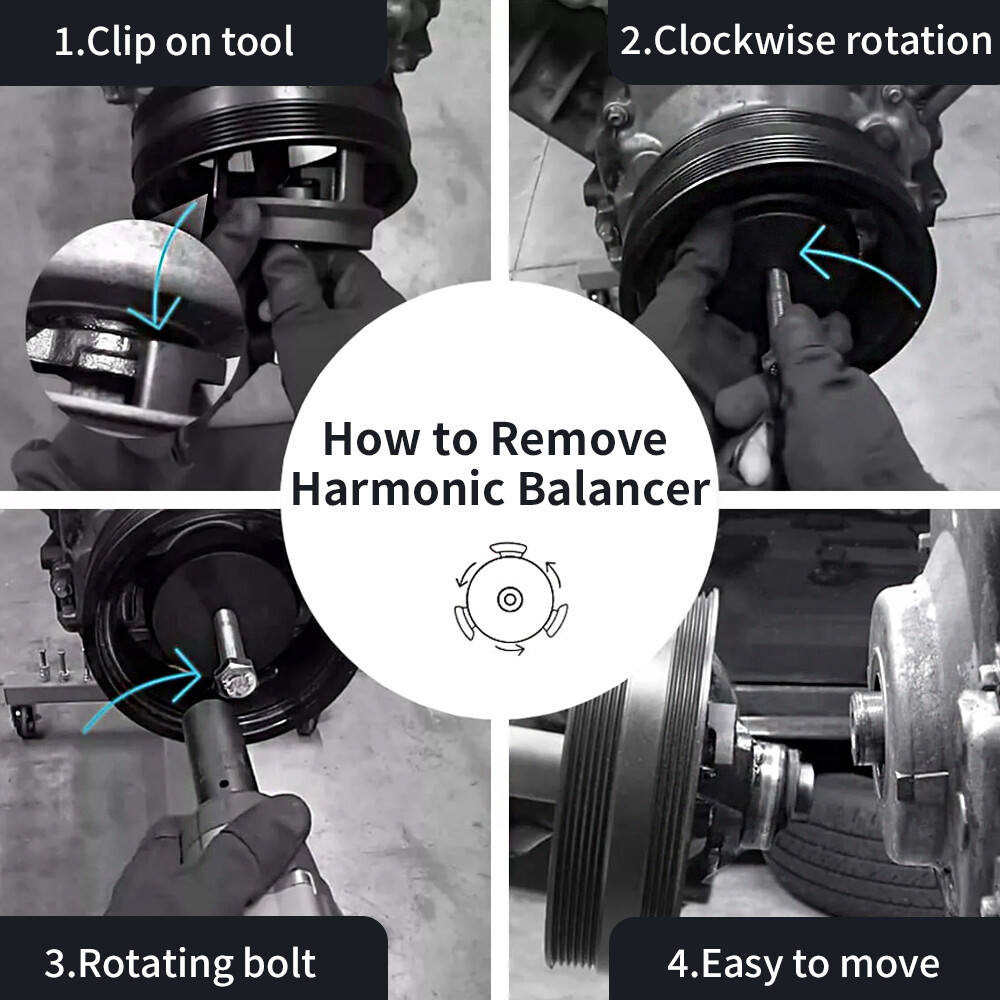 1.Clip on tool

2.Clockwise rotation

How to Remove Harmonic Balancer

3.Rotating bolt

4.Easy to move