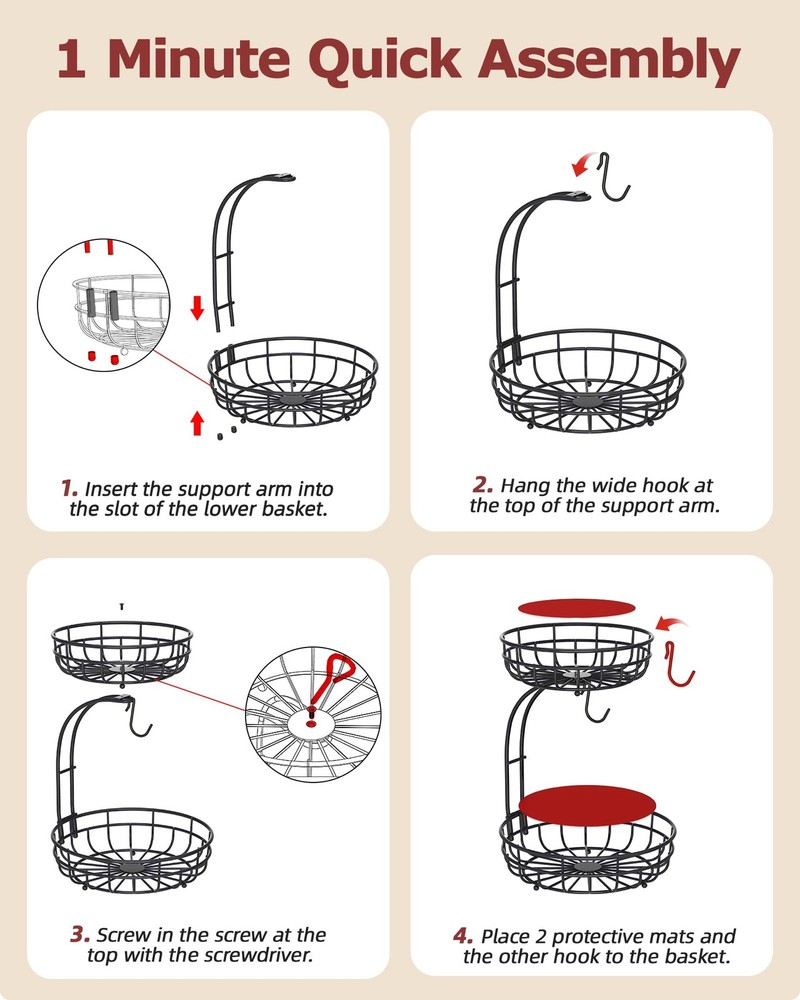 1 Minute Quick Assembly

1. Insert the support arm into the slot of the lower basket.

2. Hang the wide hook at the top of the support arm.

3. Screw in the screw at the top with the screwdriver.

4. Place 2 protective mats and the other hook to the basket.