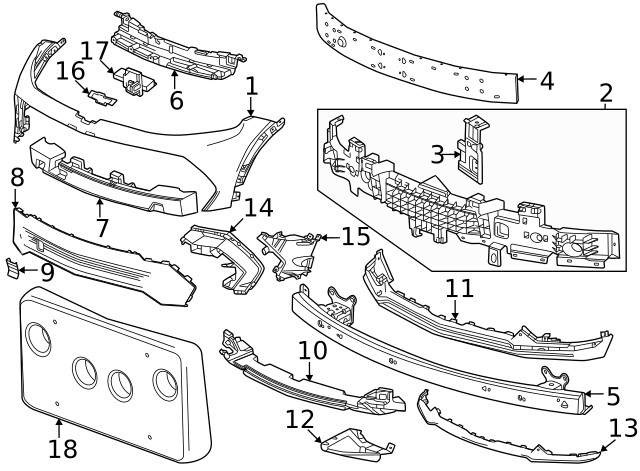 17
16
6
1
4
2
3
8
7
14
15
9
11
10
5
12
13
18