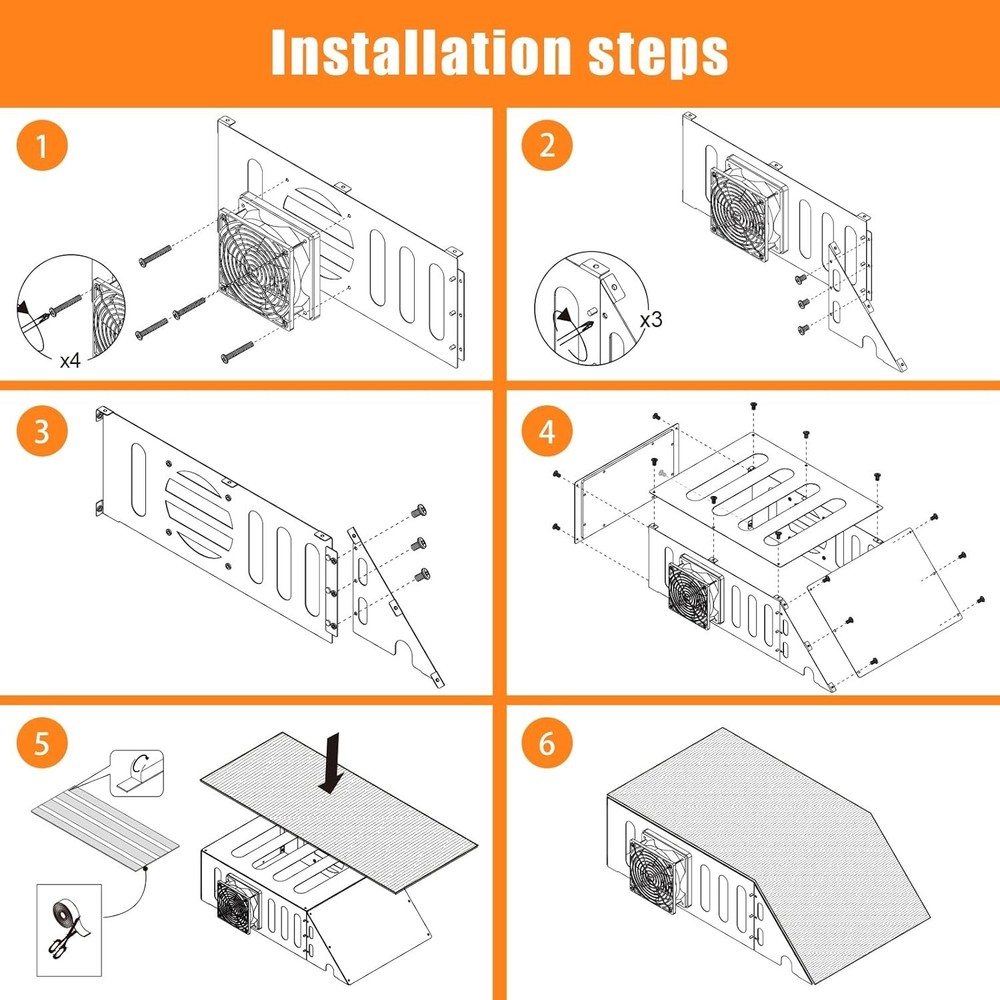 Installation steps

1

x4

2

x3

3

4

5

6