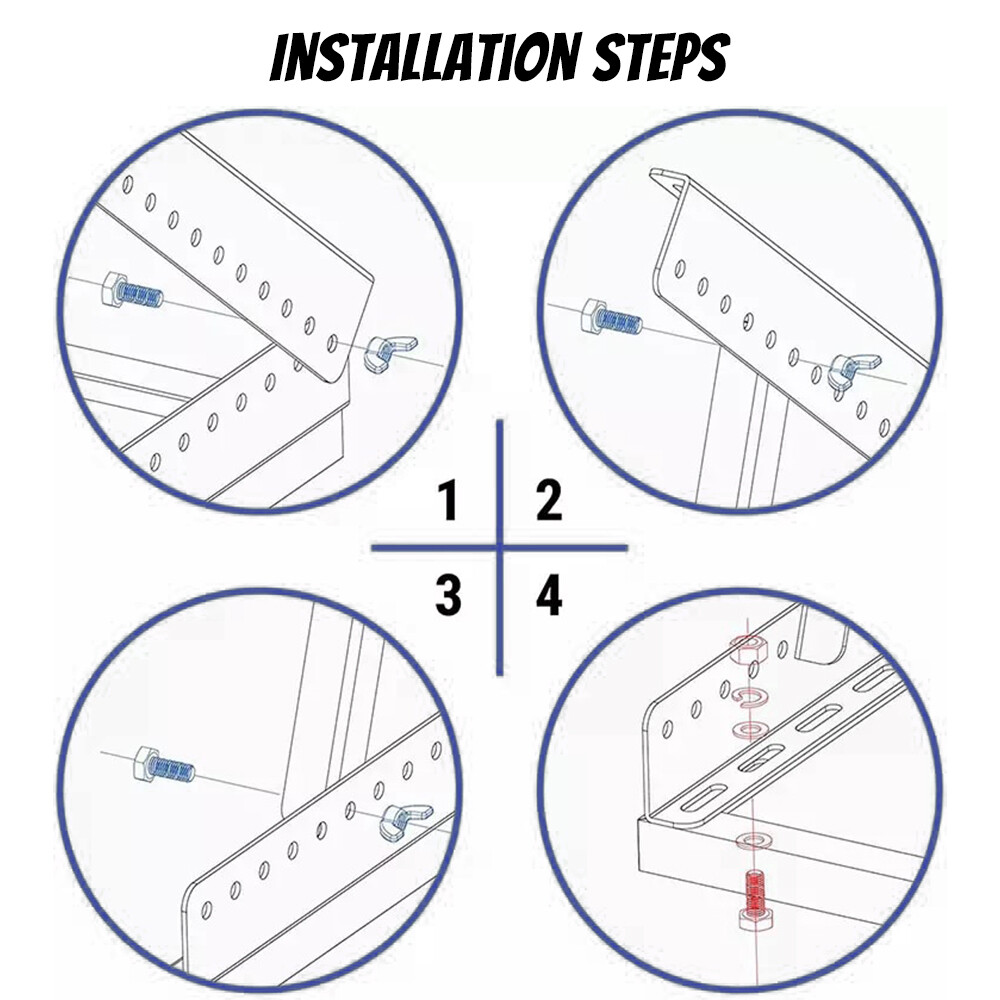 INSTALLATION STEPS

1
2
3
4