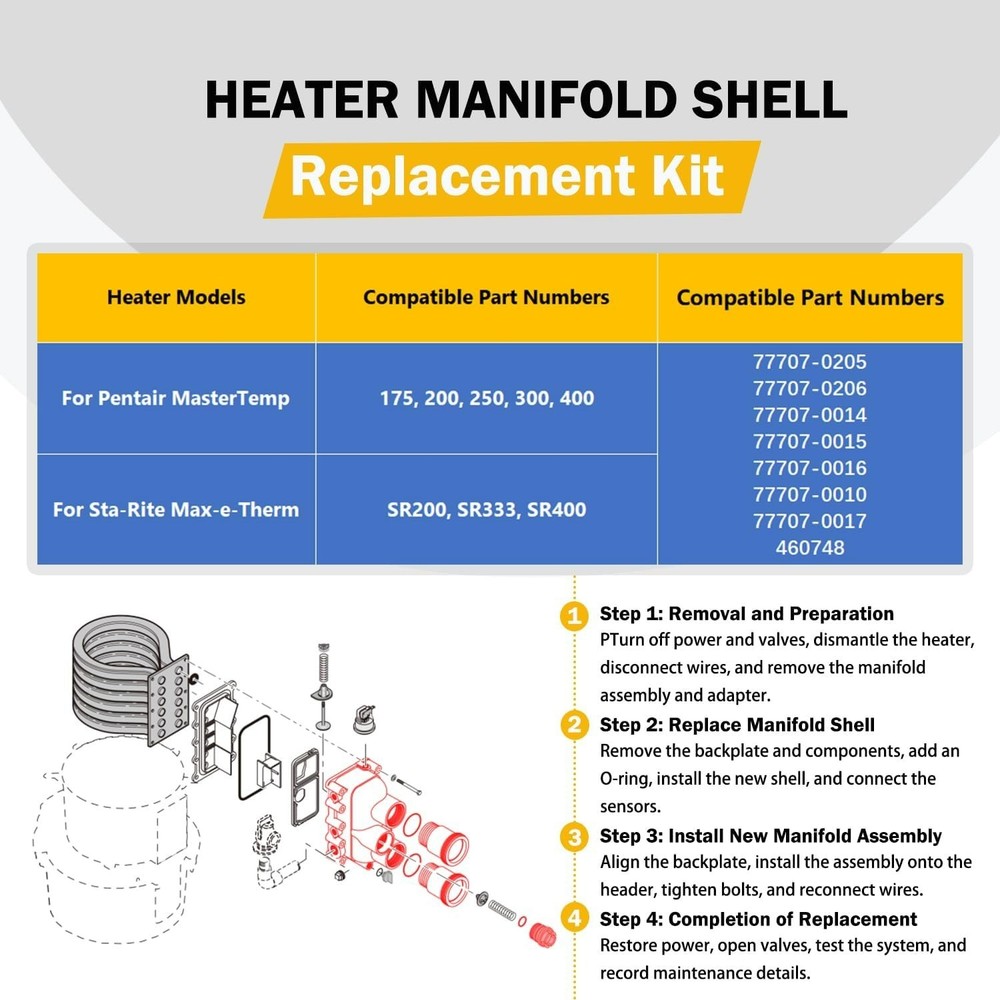 HEATER MANIFOLD SHELL

Replacement Kit

| Heater Models | Compatible Part Numbers | Compatible Part Numbers |
|---|---|---|
| For Pentair MasterTemp | 175, 200, 250, 300, 400 | 77707-0205 77707-0206 77707-0014 77707-0015 77707-0016 77707-0010 77707-0017 460748 |
| For Sta-Rite Max-e-Therm | SR200, SR333, SR400 | |

1 Step 1: Removal and Preparation
PTurn off power and valves, dismantle the heater, disconnect wires, and remove the manifold assembly and adapter.

2 Step 2: Replace Manifold Shell
Remove the backplate and components, add an O-ring, install the new shell, and connect the sensors.

3 Step 3: Install New Manifold Assembly
Align the backplate, install the assembly onto the header, tighten bolts, and reconnect wires.

4 Step 4: Completion of Replacement
Restore power, open valves, test the system, and record maintenance details.