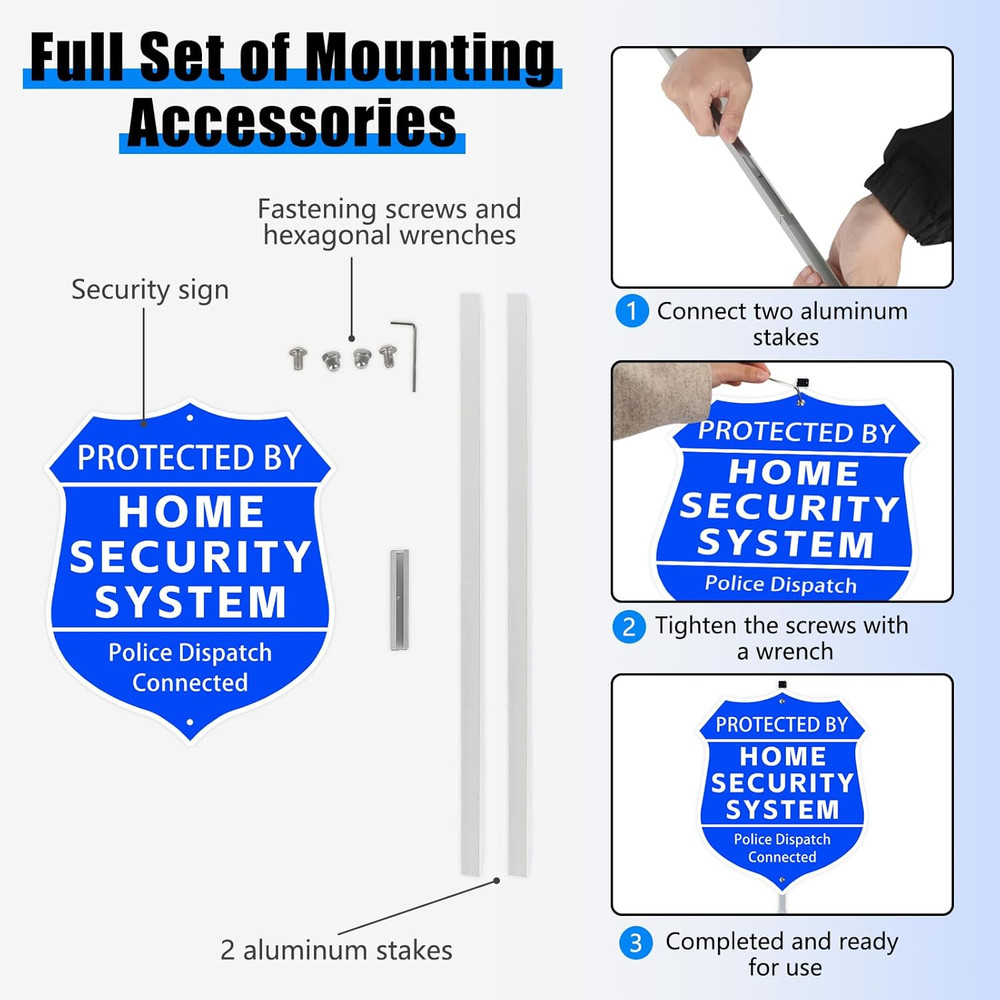 Full Set of Mounting Accessories

Fastening screws and hexagonal wrenches

Security sign

PROTECTED BY
HOME SECURITY SYSTEM
Police Dispatch Connected

2 aluminum stakes

1 Connect two aluminum stakes

PROTECTED BY
HOME SECURITY SYSTEM
Police Dispatch

2 Tighten the screws with a wrench

PROTECTED BY
HOME SECURITY SYSTEM
Police Dispatch Connected

3 Completed and ready for use