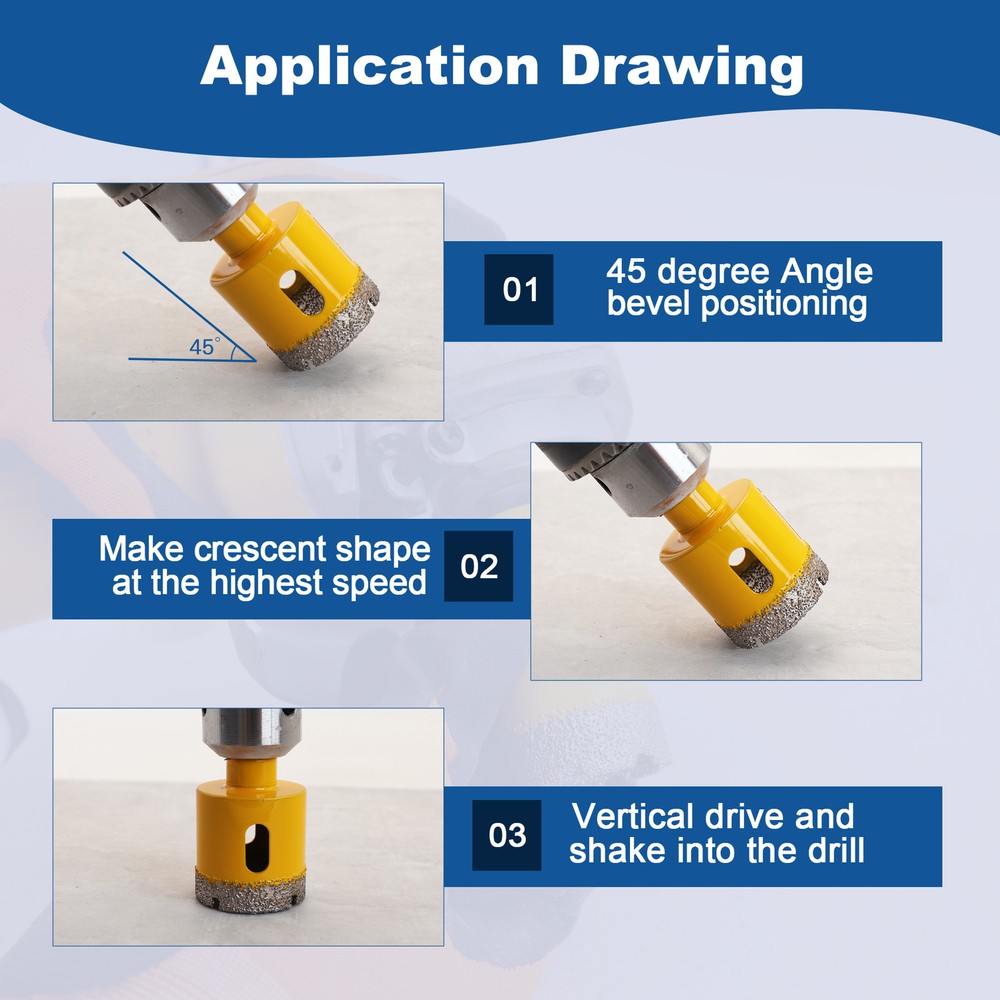 Application Drawing

45°

01 45 degree Angle bevel positioning

Make crescent shape at the highest speed 02

03 Vertical drive and shake into the drill