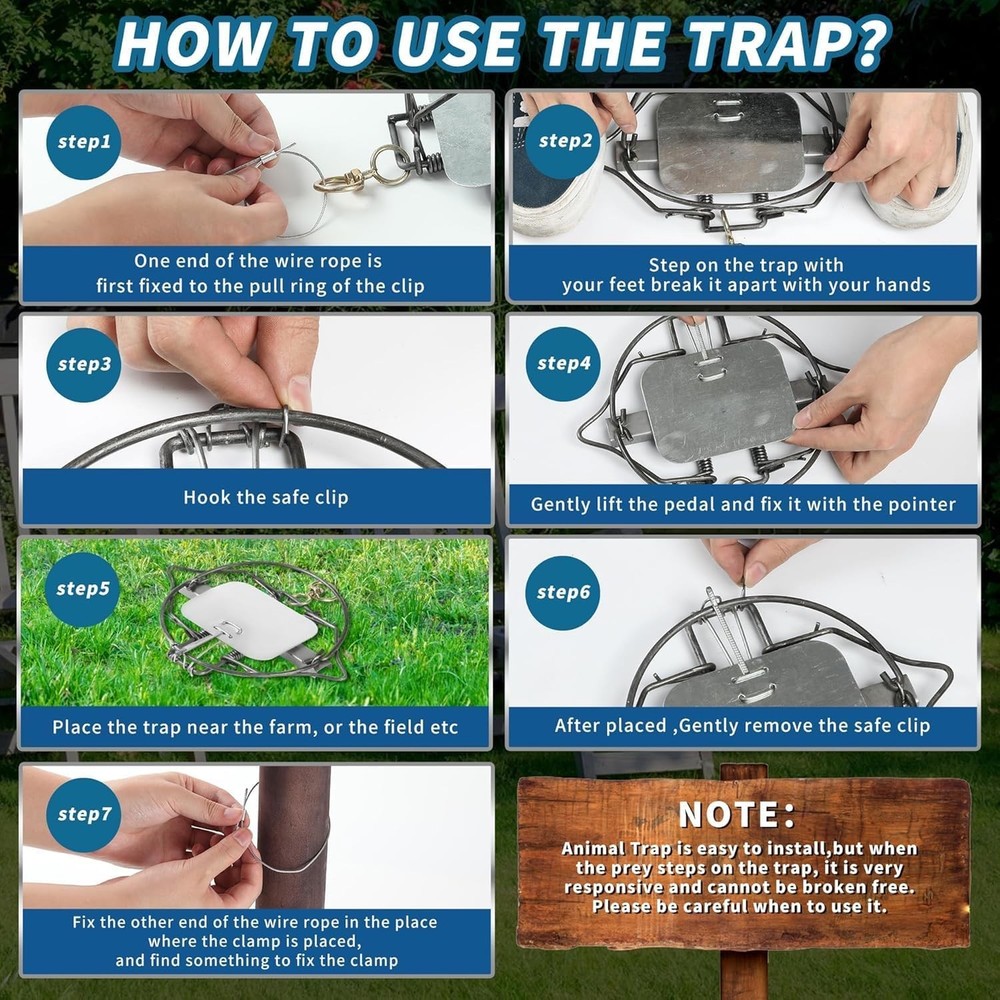 HOW TO USE THE TRAP?

step1

One end of the wire rope is first fixed to the pull ring of the clip

step2

Step on the trap with your feet break it apart with your hands

step3

Hook the safe clip

step4

Gently lift the pedal and fix it with the pointer

step5

Place the trap near the farm, or the field etc

step6

After placed ,Gently remove the safe clip

step7

Fix the other end of the wire rope in the place where the clamp is placed, and find something to fix the clamp

NOTE:

Animal Trap is easy to install,but when the prey steps on the trap, it is very responsive and cannot be broken free. Please be careful when to use it.