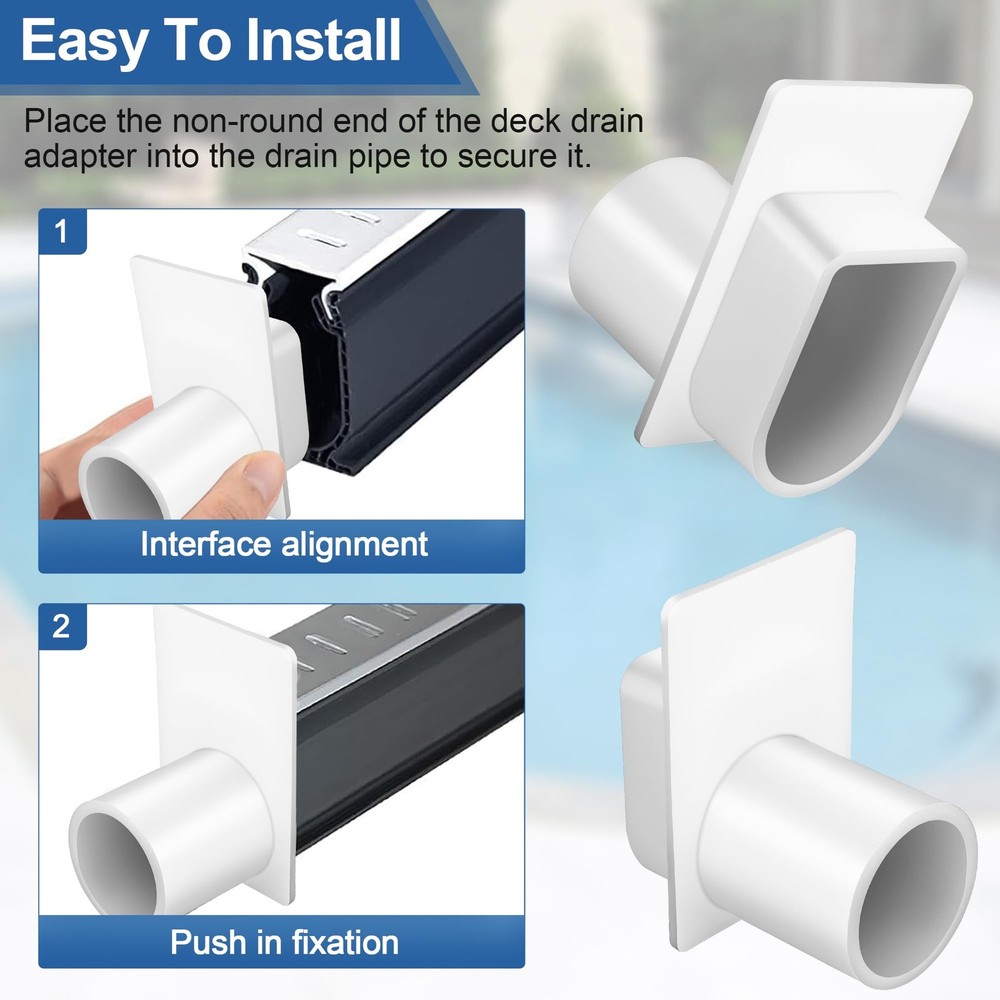 Easy To Install

Place the non-round end of the deck drain adapter into the drain pipe to secure it.

1

Interface alignment

2

Push in fixation