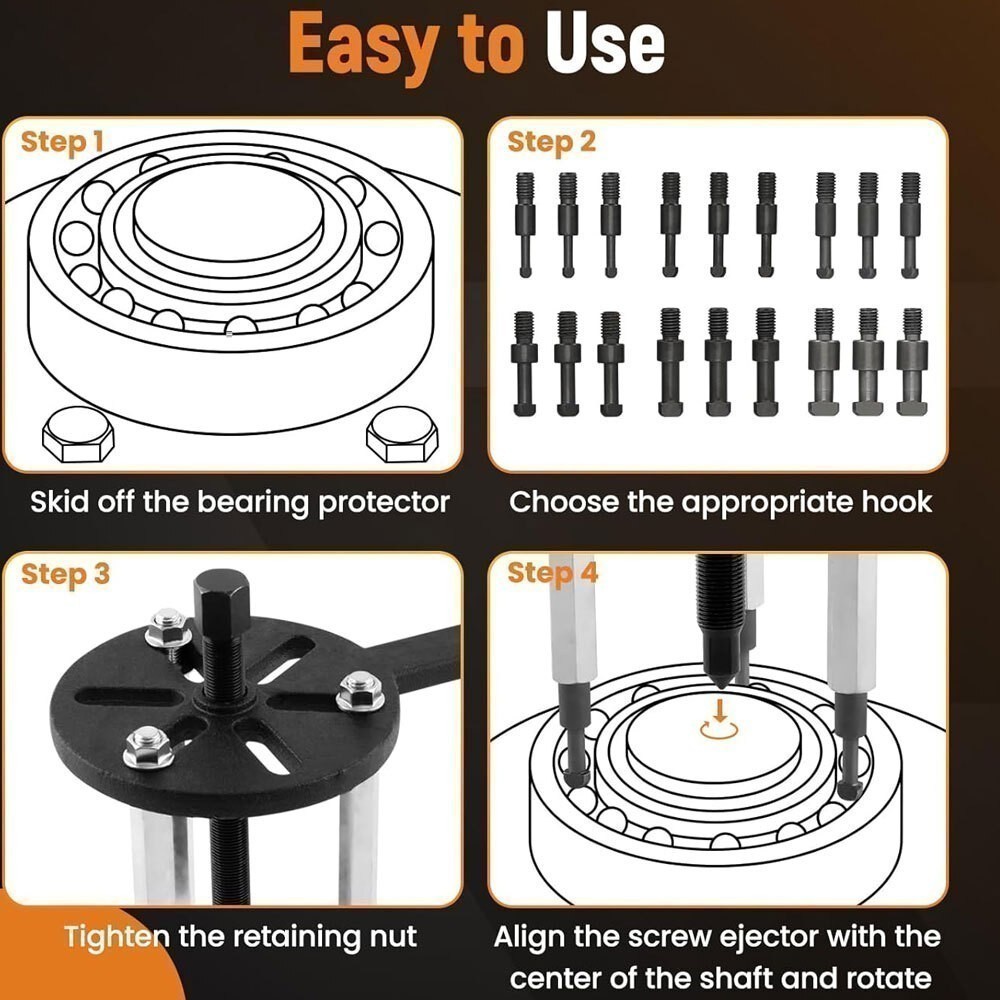 Easy to Use

Step 1

Skid off the bearing protector

Step 2

Choose the appropriate hook

Step 3

Tighten the retaining nut

Step 4

Align the screw ejector with the center of the shaft and rotate