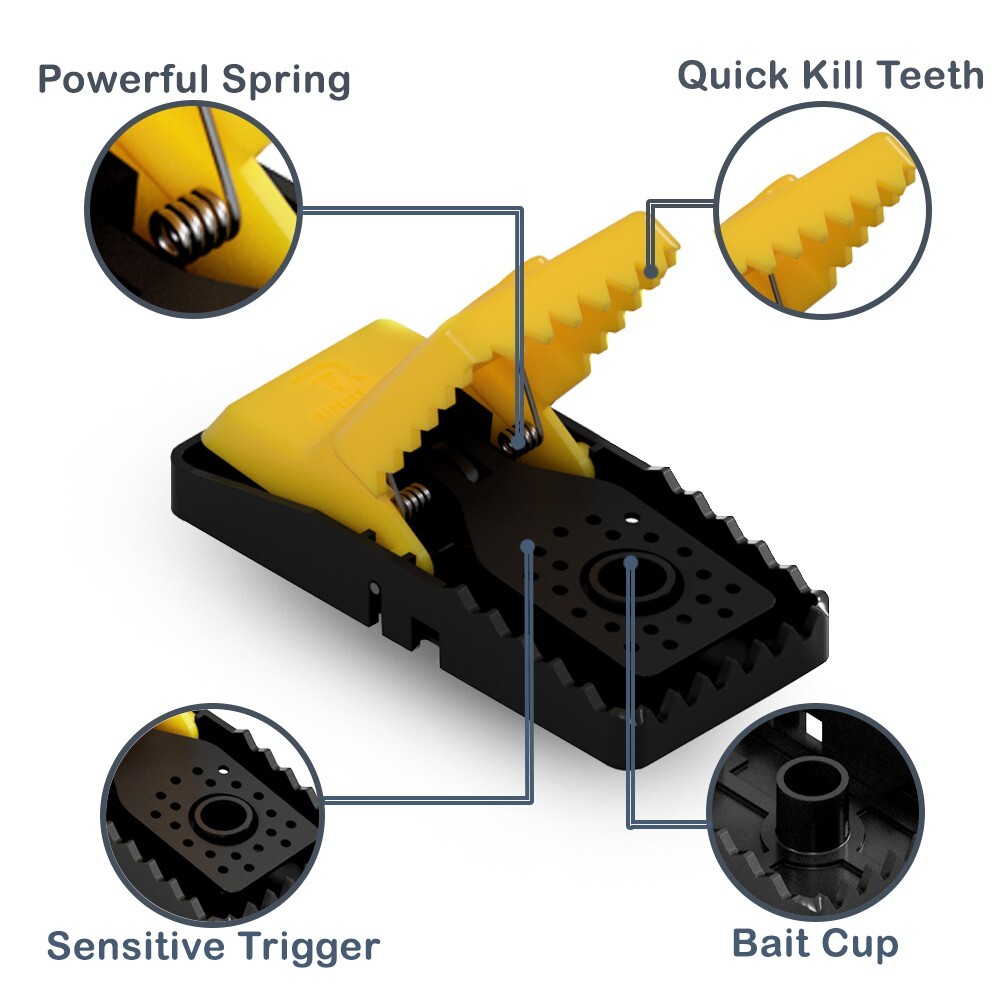 Powerful Spring

Quick Kill Teeth

Sensitive Trigger

Bait Cup