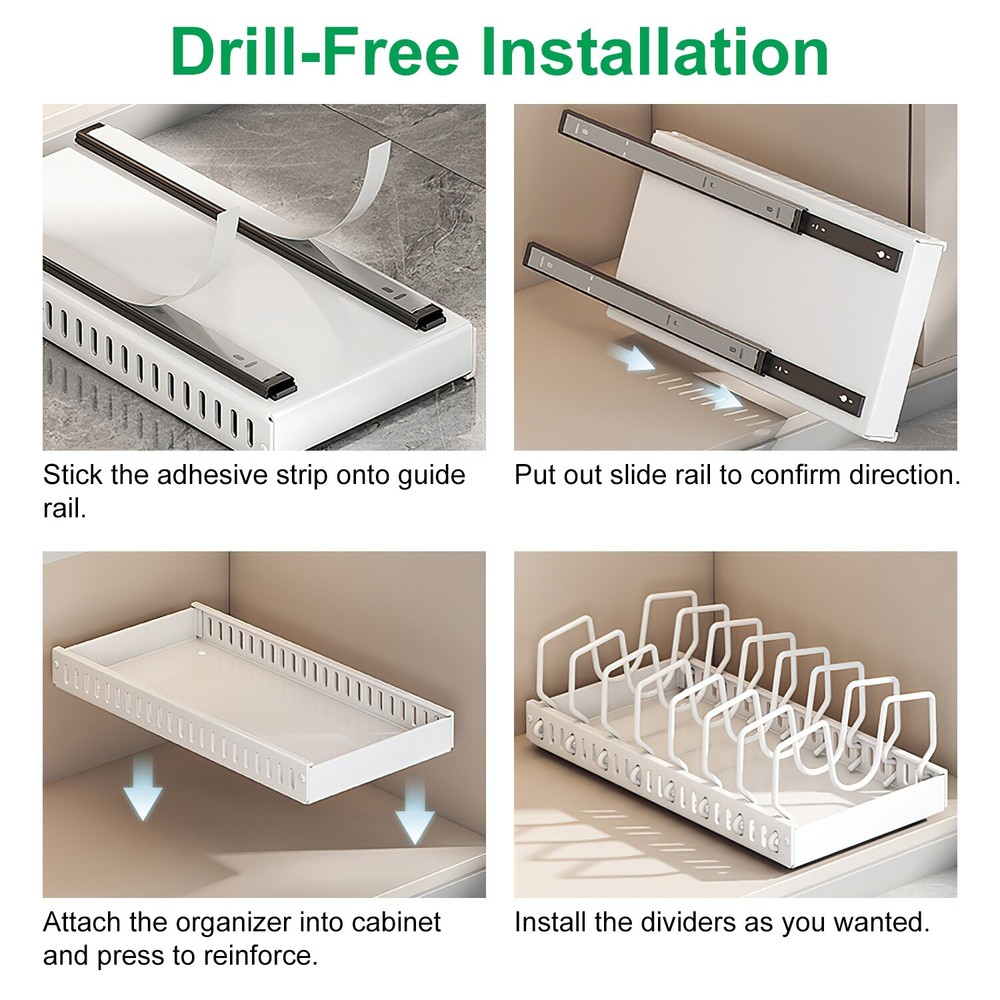 Drill-Free Installation

Stick the adhesive strip onto guide rail.

Put out slide rail to confirm direction.

Attach the organizer into cabinet and press to reinforce.

Install the dividers as you wanted.