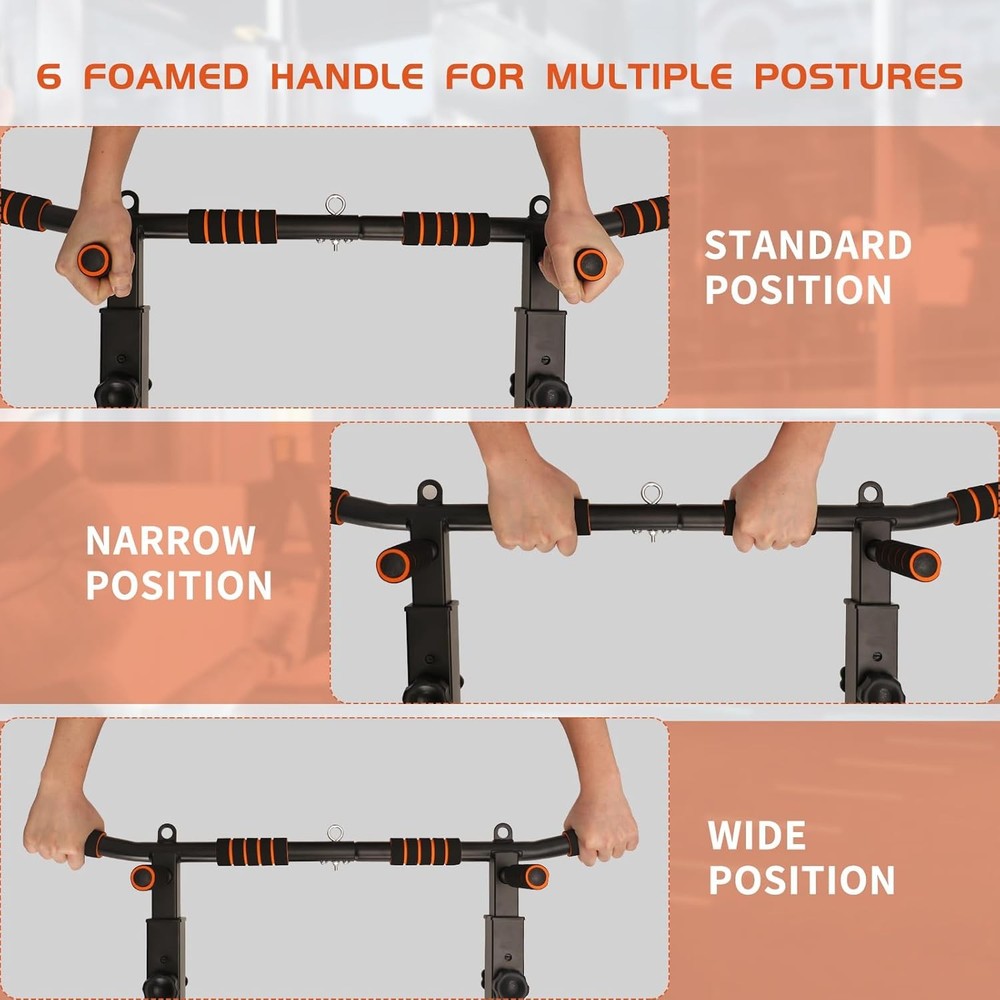 6 FOAMED HANDLE FOR MULTIPLE POSTURES

STANDARD POSITION

NARROW POSITION

WIDE POSITION