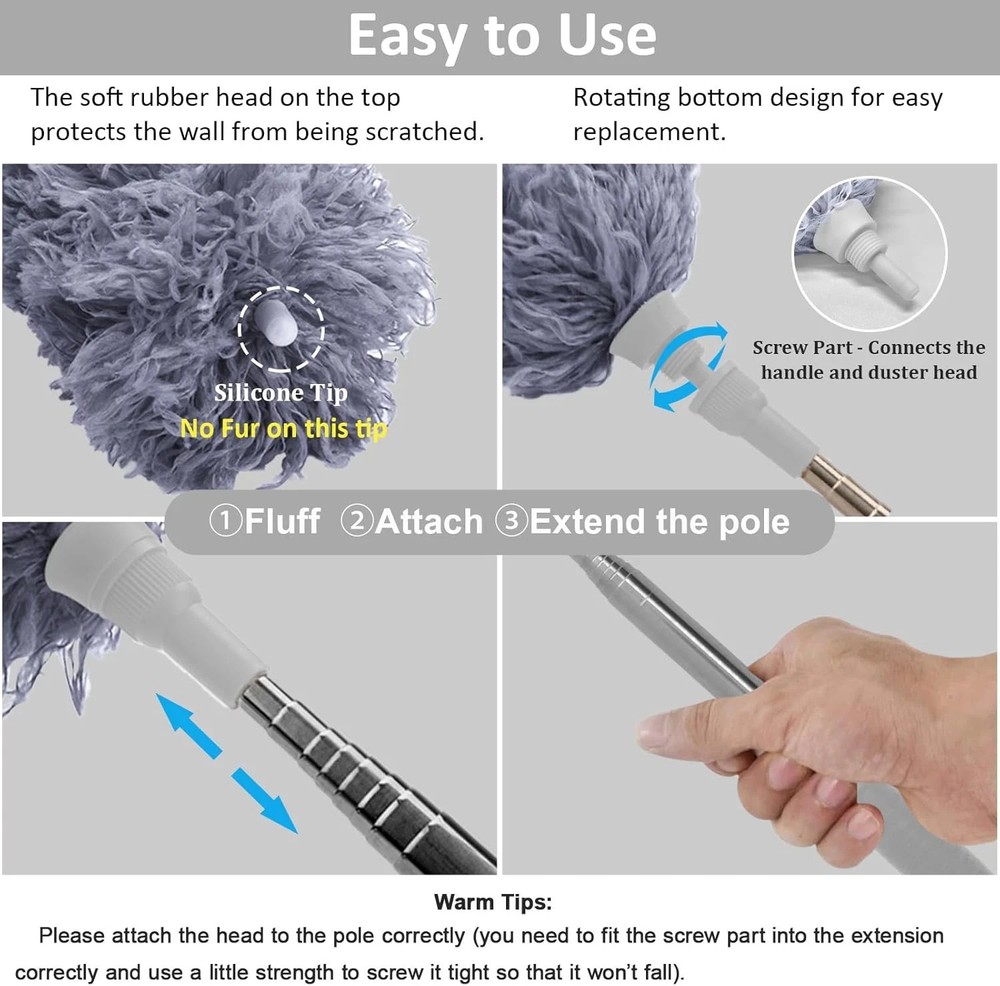 Easy to Use

The soft rubber head on the top protects the wall from being scratched.

Rotating bottom design for easy replacement.

Silicone Tip
No Fur on this tip

Screw Part - Connects the handle and duster head

①Fluff ②Attach ③Extend the pole

Warm Tips:
Please attach the head to the pole correctly (you need to fit the screw part into the extension correctly and use a little strength to screw it tight so that it won't fall).