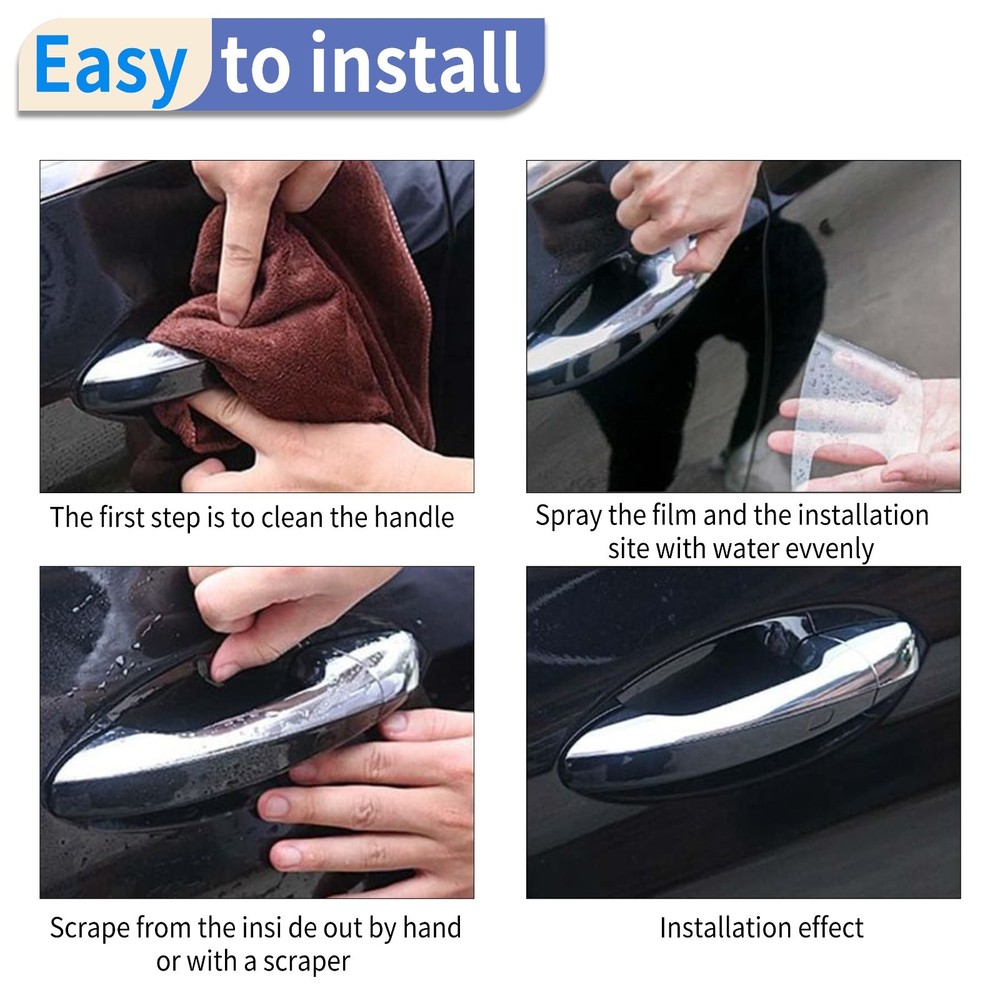 Easy to install

The first step is to clean the handle

Spray the film and the installation site with water evvenly

Scrape from the insi de out by hand or with a scraper

Installation effect