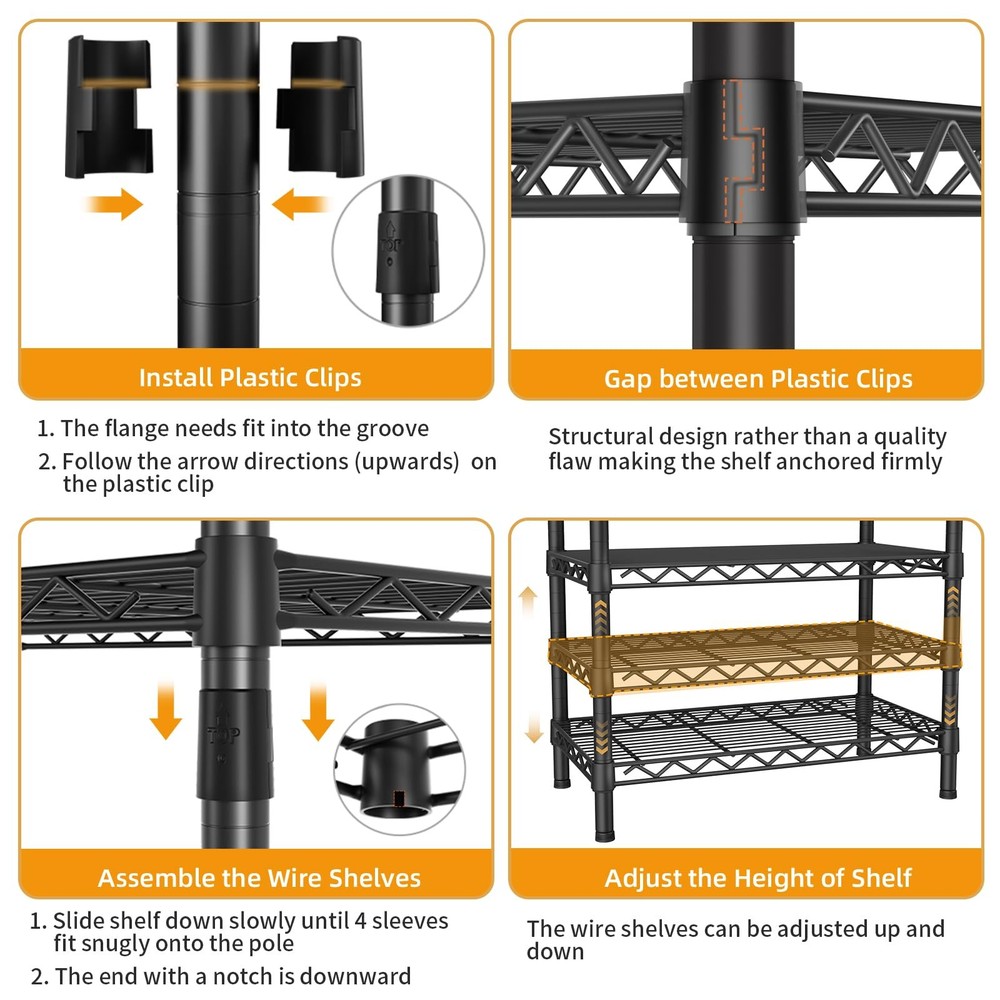 TOP

Install Plastic Clips

1. The flange needs fit into the groove
2. Follow the arrow directions (upwards) on the plastic clip

Gap between Plastic Clips

Structural design rather than a quality flaw making the shelf anchored firmly

TOP

Assemble the Wire Shelves

1. Slide shelf down slowly until 4 sleeves fit snugly onto the pole
2. The end with a notch is downward

Adjust the Height of Shelf

The wire shelves can be adjusted up and down