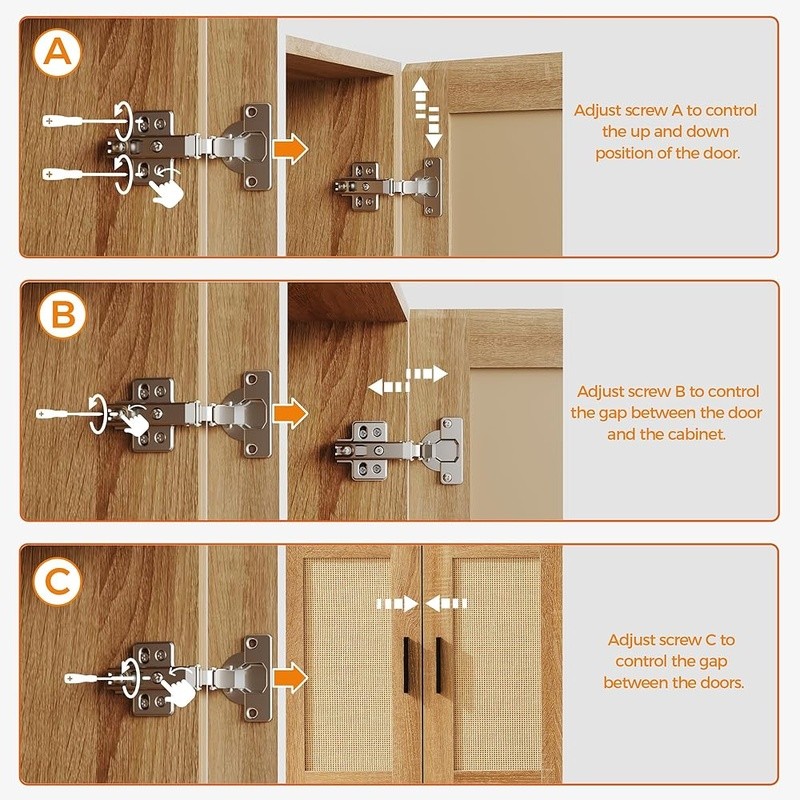 A

Adjust screw A to control the up and down position of the door.

B

Adjust screw B to control the gap between the door and the cabinet.

C

Adjust screw C to control the gap between the doors.