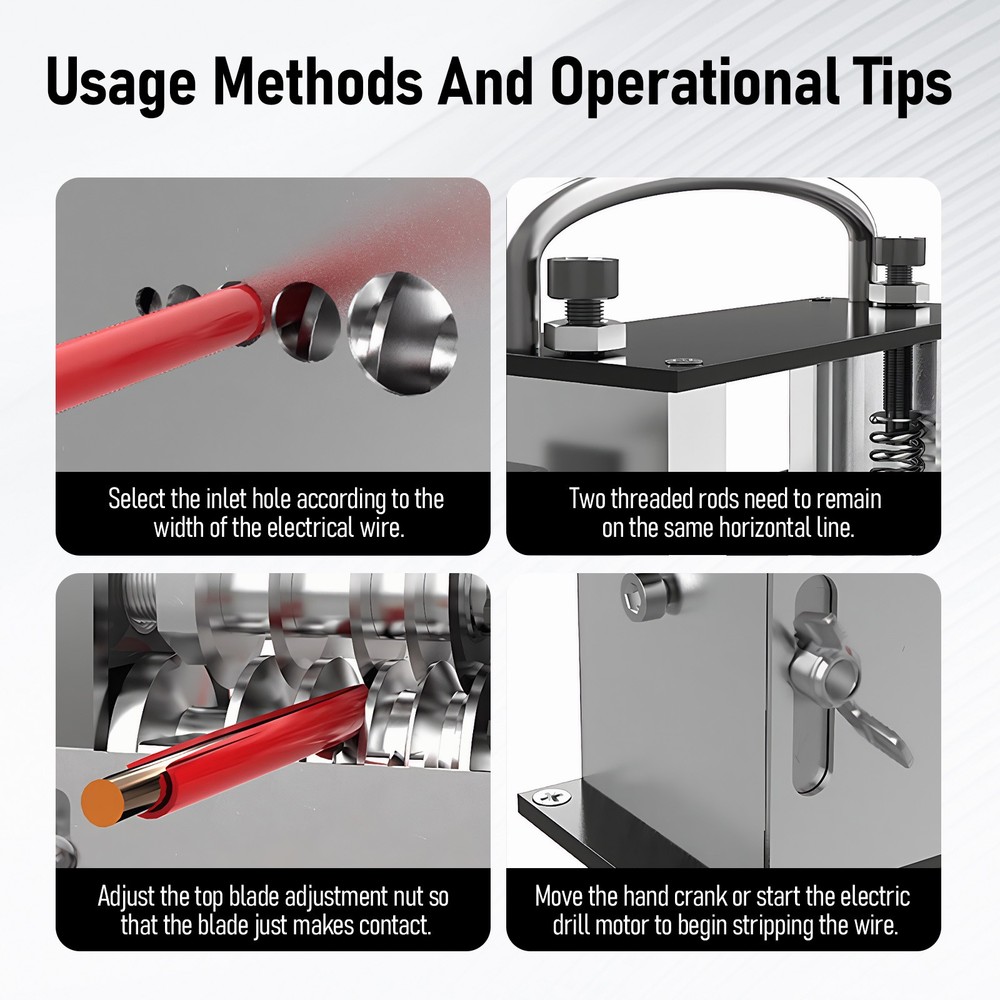 Usage Methods And Operational Tips

Select the inlet hole according to the width of the electrical wire.

Two threaded rods need to remain on the same horizontal line.

Adjust the top blade adjustment nut so that the blade just makes contact.

Move the hand crank or start the electric drill motor to begin stripping the wire.