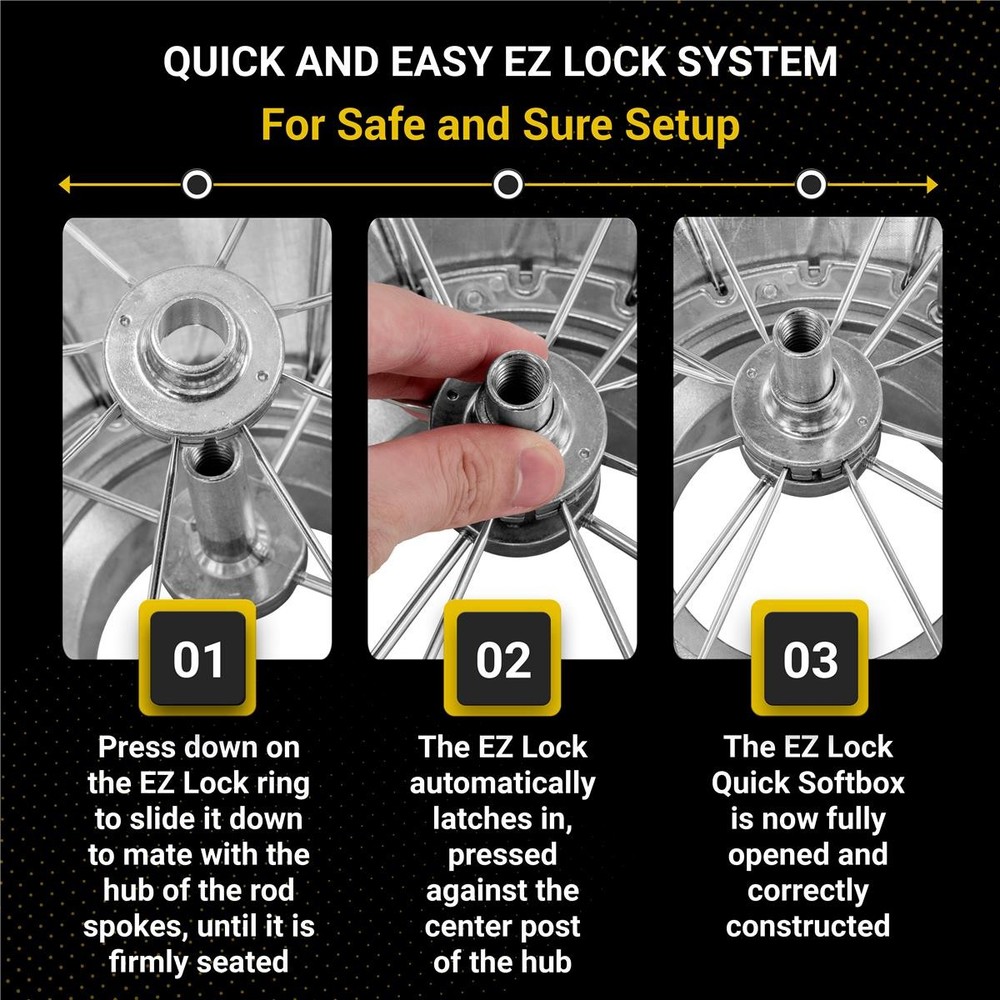 QUICK AND EASY EZ LOCK SYSTEM
For Safe and Sure Setup

01
Press down on the EZ Lock ring to slide it down to mate with the hub of the rod spokes, until it is firmly seated

02
The EZ Lock automatically latches in, pressed against the center post of the hub

03
The EZ Lock Quick Softbox is now fully opened and correctly constructed