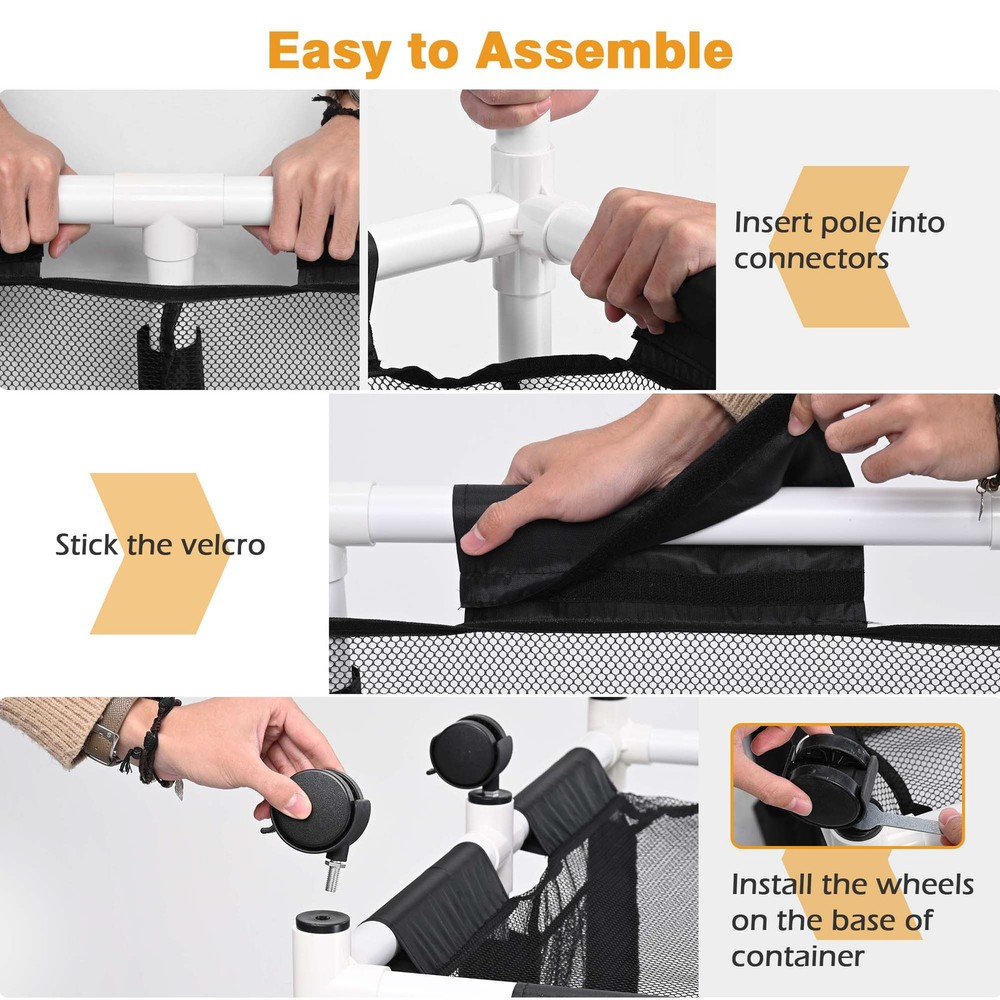 Easy to Assemble

Insert pole into connectors

Stick the velcro

Install the wheels on the base of container