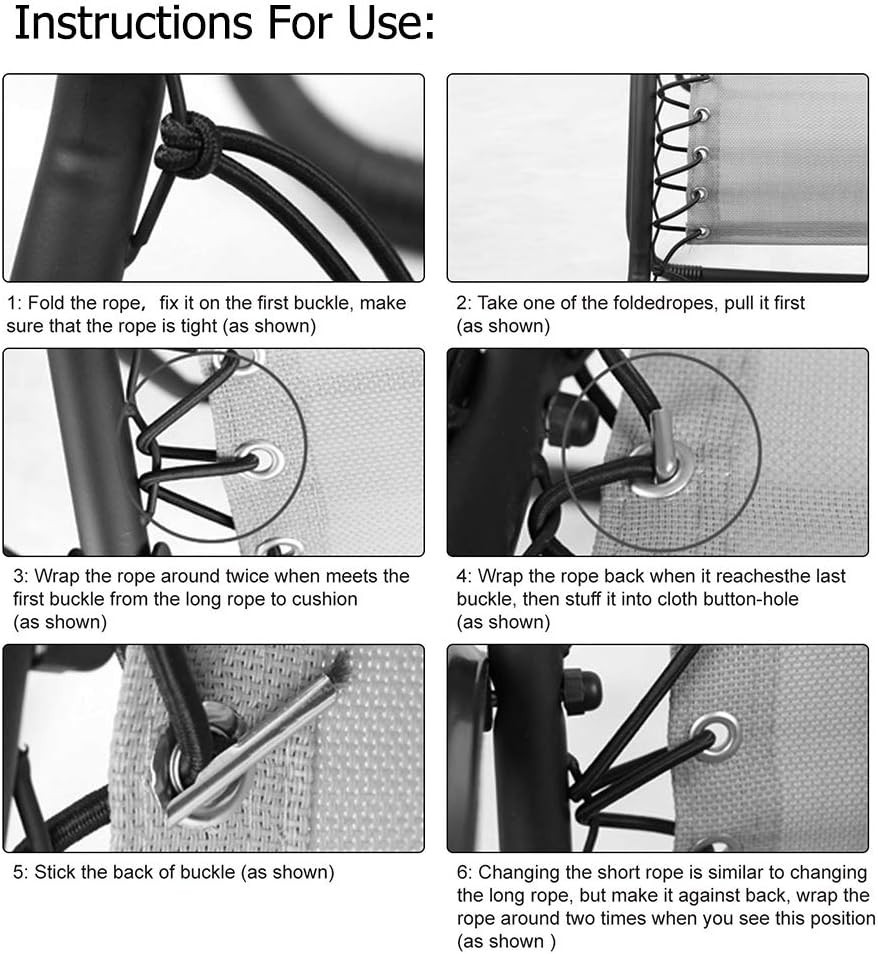 Instructions For Use:

1: Fold the rope， fix it on the first buckle, make sure that the rope is tight (as shown)

2: Take one of the foldedropes, pull it first (as shown)

3: Wrap the rope around twice when meets the first buckle from the long rope to cushion (as shown)

4: Wrap the rope back when it reachesthe last buckle, then stuff it into cloth button-hole (as shown)

5: Stick the back of buckle (as shown)

6: Changing the short rope is similar to changing the long rope, but make it against back, wrap the rope around two times when you see this position (as shown )