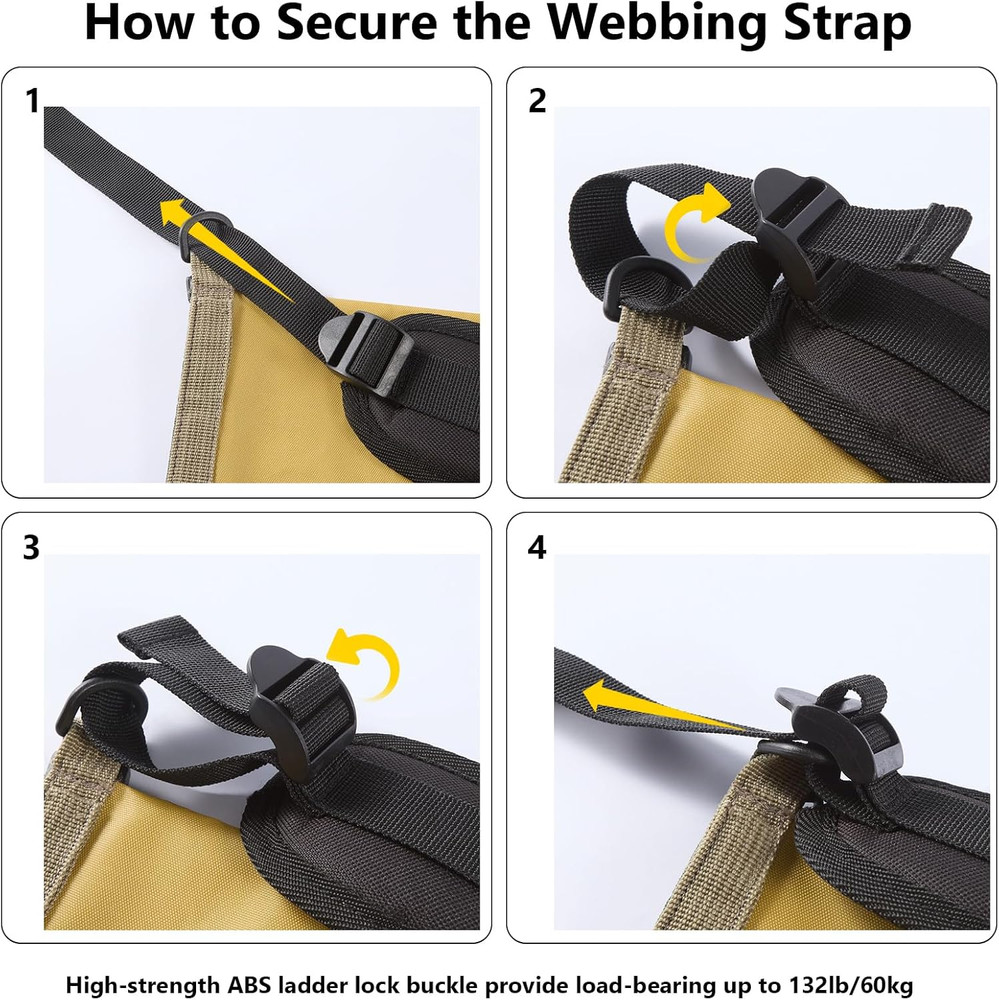 How to Secure the Webbing Strap

1

2

3

4

High-strength ABS ladder lock buckle provide load-bearing up to 132lb/60kg