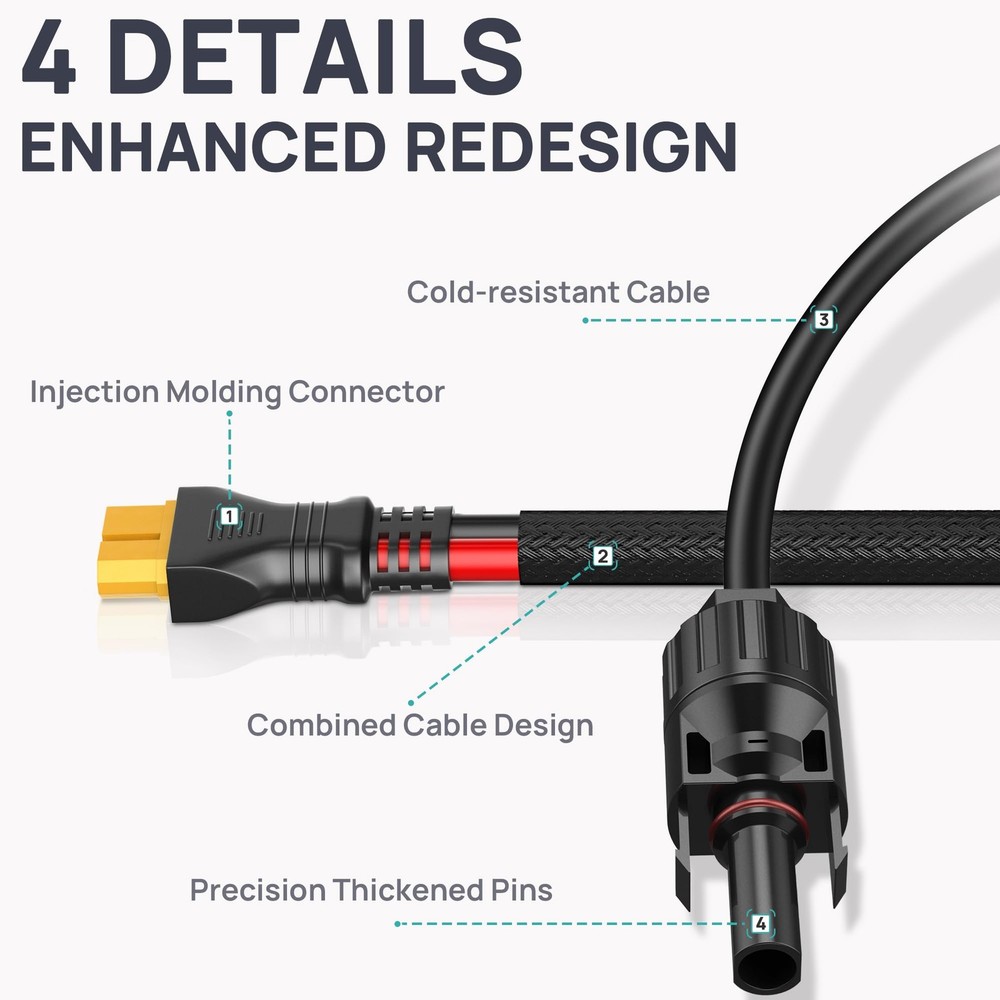 4 DETAILS
ENHANCED REDESIGN

Cold-resistant Cable
3

Injection Molding Connector
1

2

Combined Cable Design

Precision Thickened Pins
4