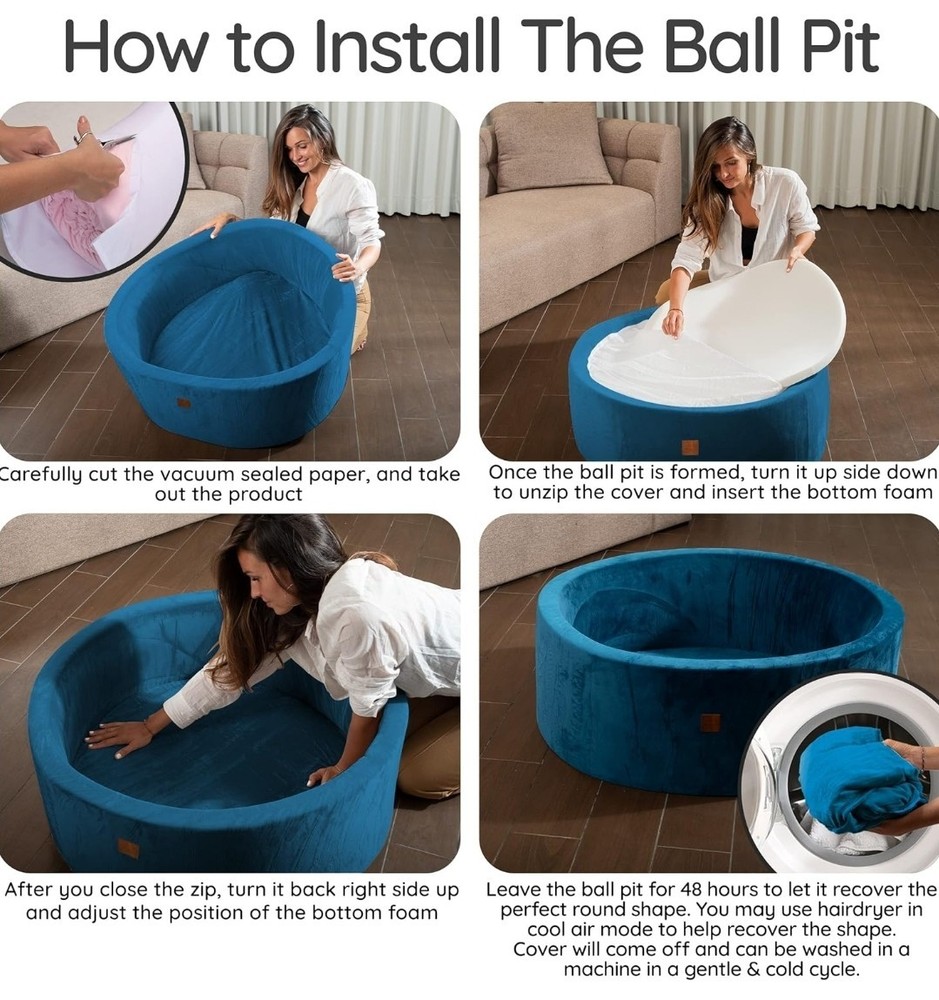 How to Install The Ball Pit

Carefully cut the vacuum sealed paper, and take out the product

Once the ball pit is formed, turn it up side down to unzip the cover and insert the bottom foam

After you close the zip, turn it back right side up and adjust the position of the bottom foam

Leave the ball pit for 48 hours to let it recover the perfect round shape. You may use hairdryer in cool air mode to help recover the shape. Cover will come off and can be washed in a machine in a gentle & cold cycle.