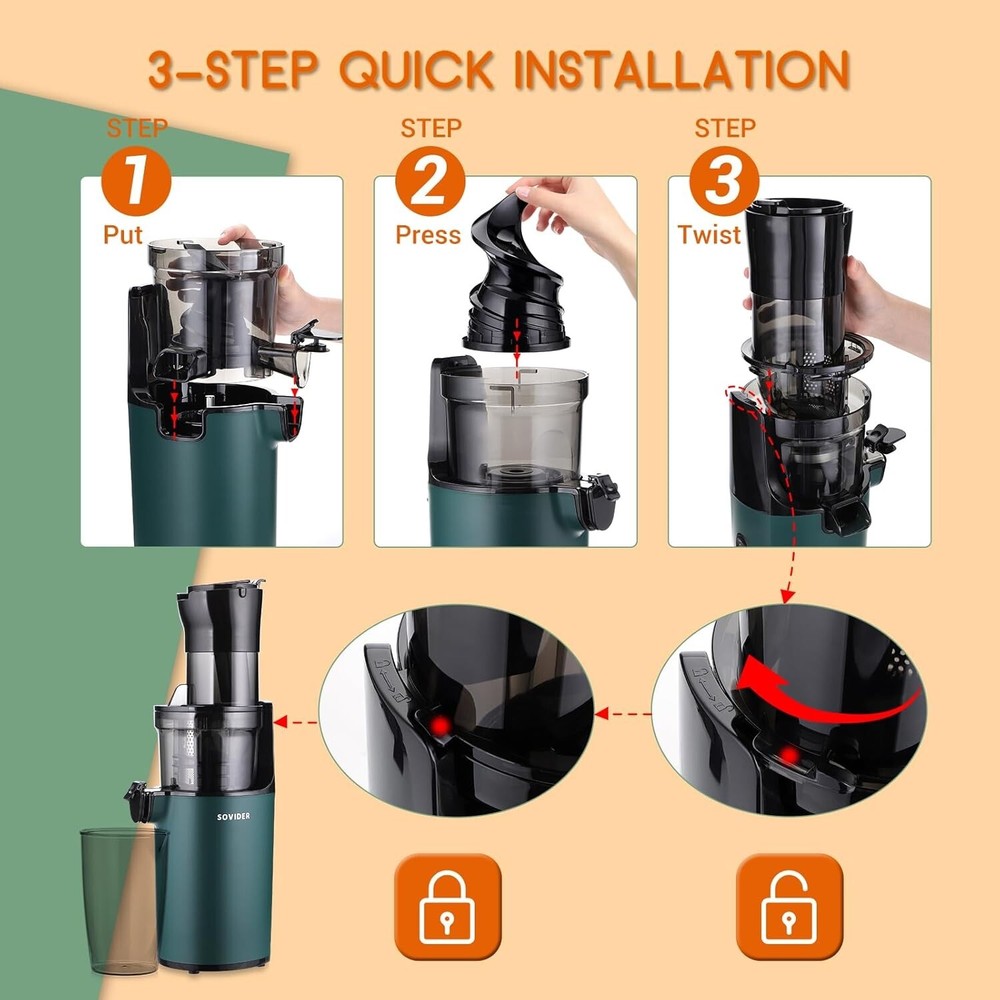 3-STEP QUICK INSTALLATION

STEP
1
Put

STEP
2
Press

STEP
3
Twist

SOVIDER