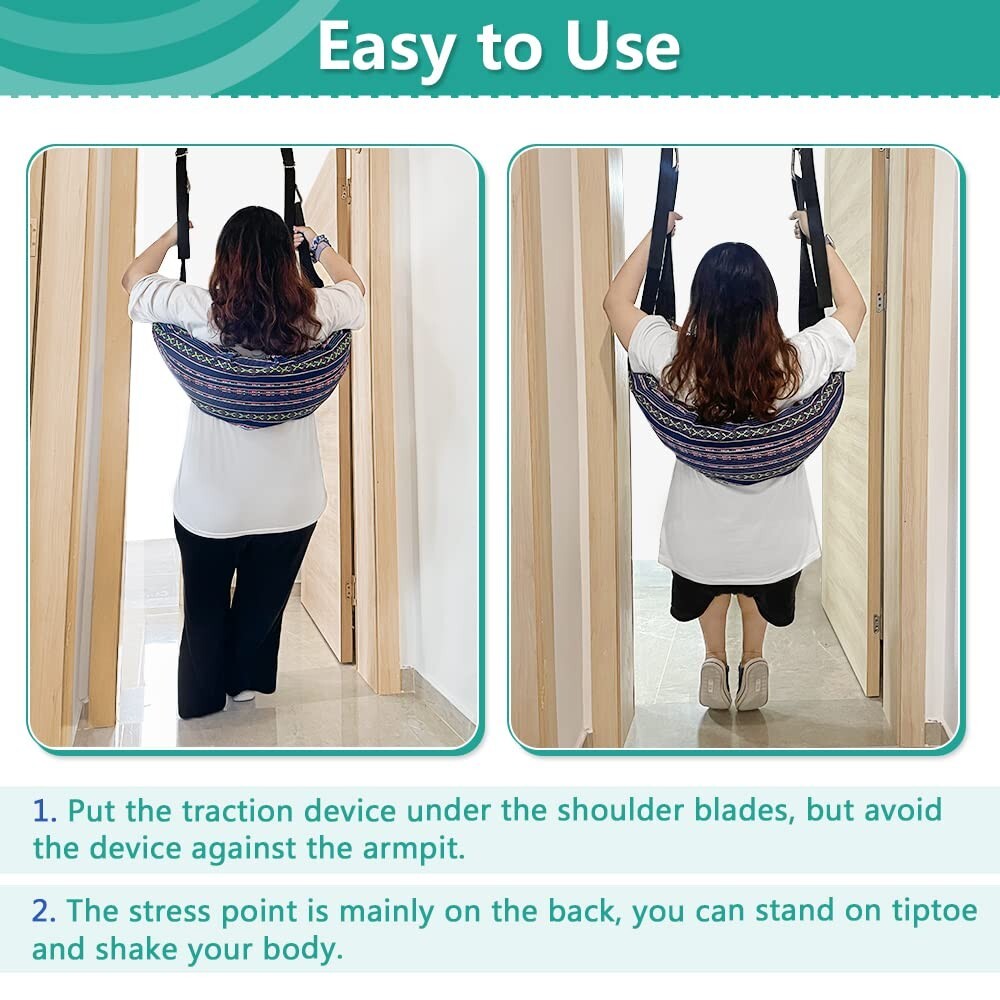 Easy to Use

1. Put the traction device under the shoulder blades, but avoid the device against the armpit.

2. The stress point is mainly on the back, you can stand on tiptoe and shake your body.