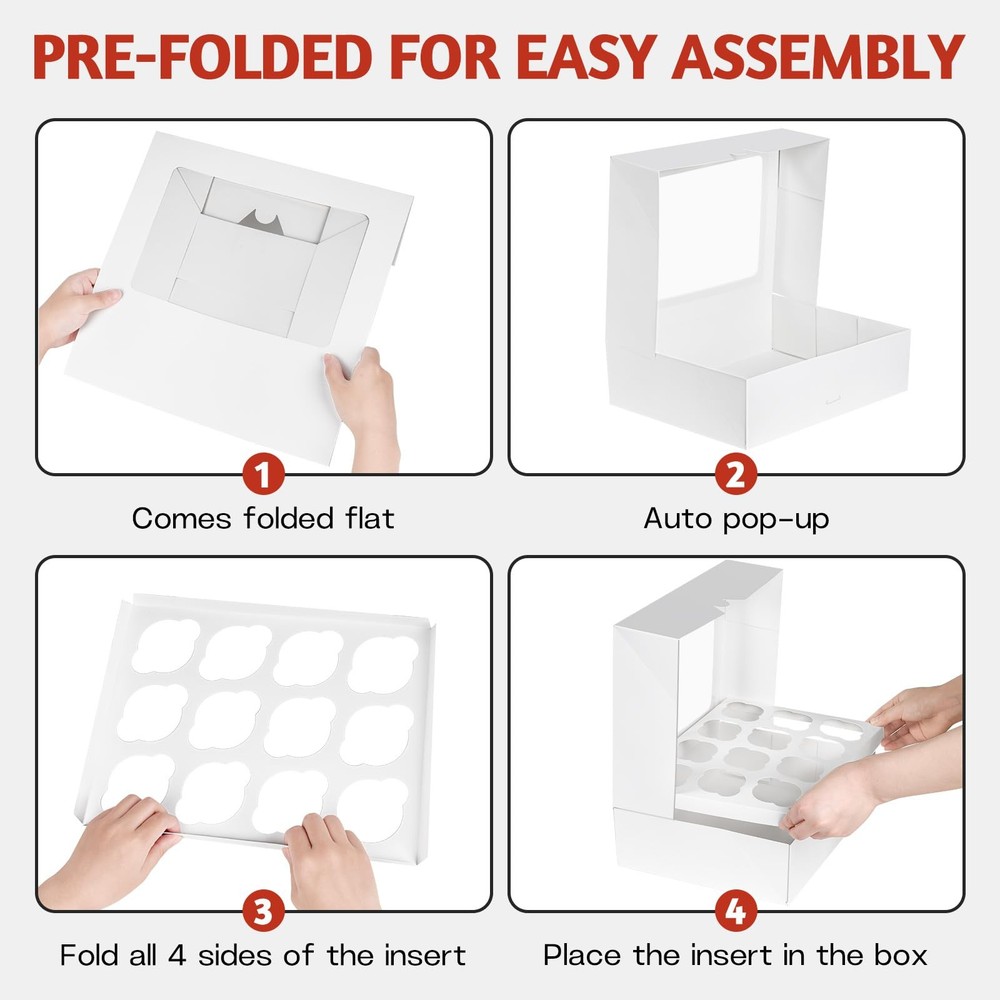 PRE-FOLDED FOR EASY ASSEMBLY

1

Comes folded flat

2

Auto pop-up

3

Fold all 4 sides of the insert

4

Place the insert in the box