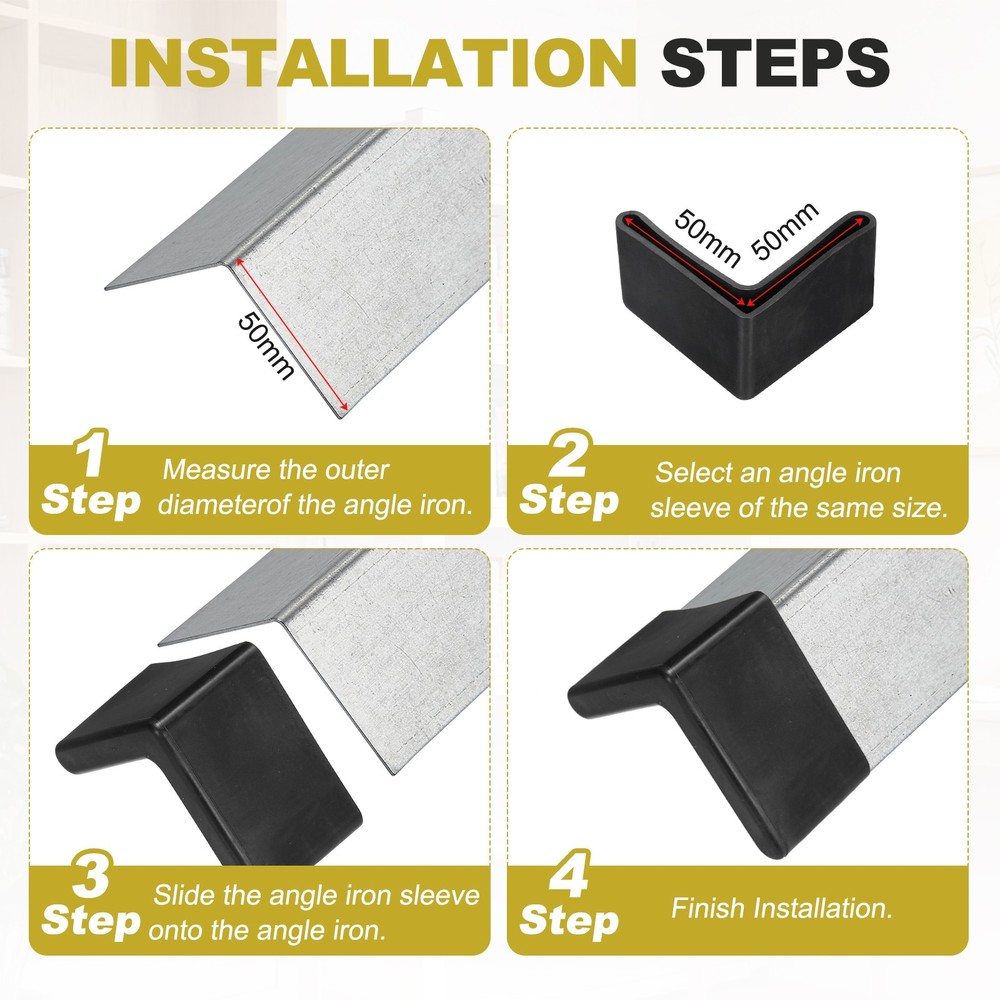 INSTALLATION STEPS

50mm

1 Step Measure the outer diameterof the angle iron.

50mm 50mm

2 Step Select an angle iron sleeve of the same size.

3 Step Slide the angle iron sleeve onto the angle iron.

4 Step Finish Installation.