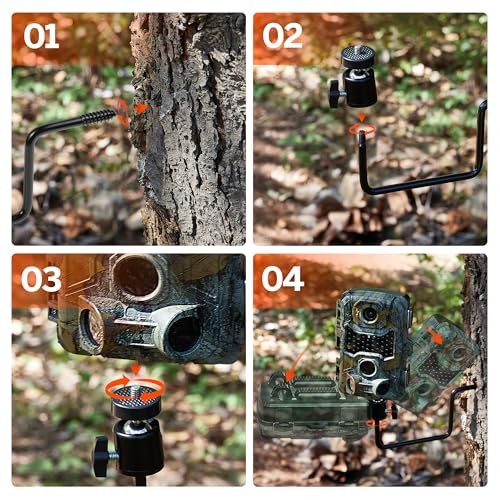 01

02

03

04