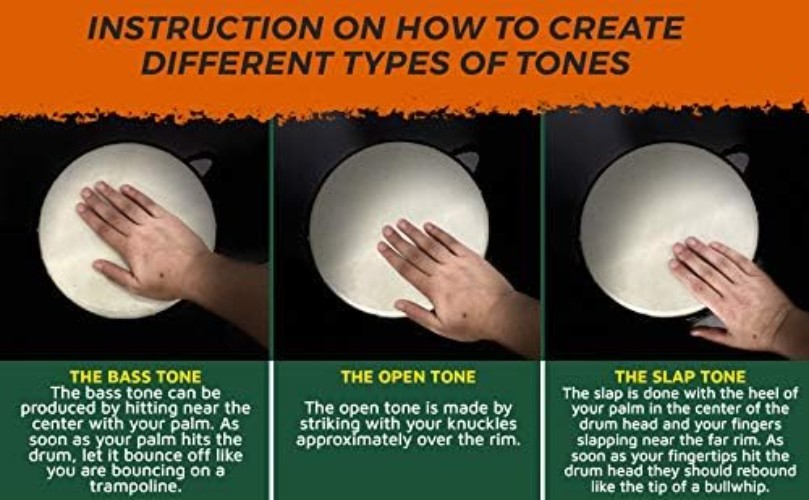 INSTRUCTION ON HOW TO CREATE DIFFERENT TYPES OF TONES

THE BASS TONE
The bass tone can be produced by hitting near the center with your palm. As soon as your palm hits the drum, let it bounce off like you are bouncing on a trampoline.

THE OPEN TONE
The open tone is made by striking with your knuckles approximately over the rim.

THE SLAP TONE
The slap is done with the heel of your palm in the center of the drum head and your fingers slapping near the far rim. As soon as your fingertips hit the drum head they should rebound like the tip of a bullwhip.