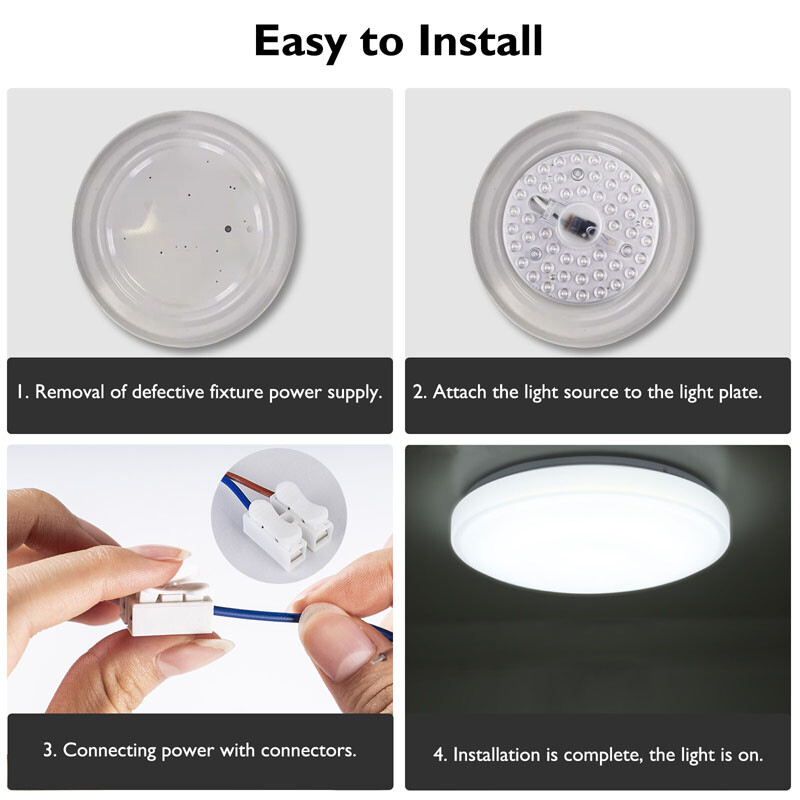 Easy to Install

1. Removal of defective fixture power supply.

2. Attach the light source to the light plate.

3. Connecting power with connectors.

4. Installation is complete, the light is on.