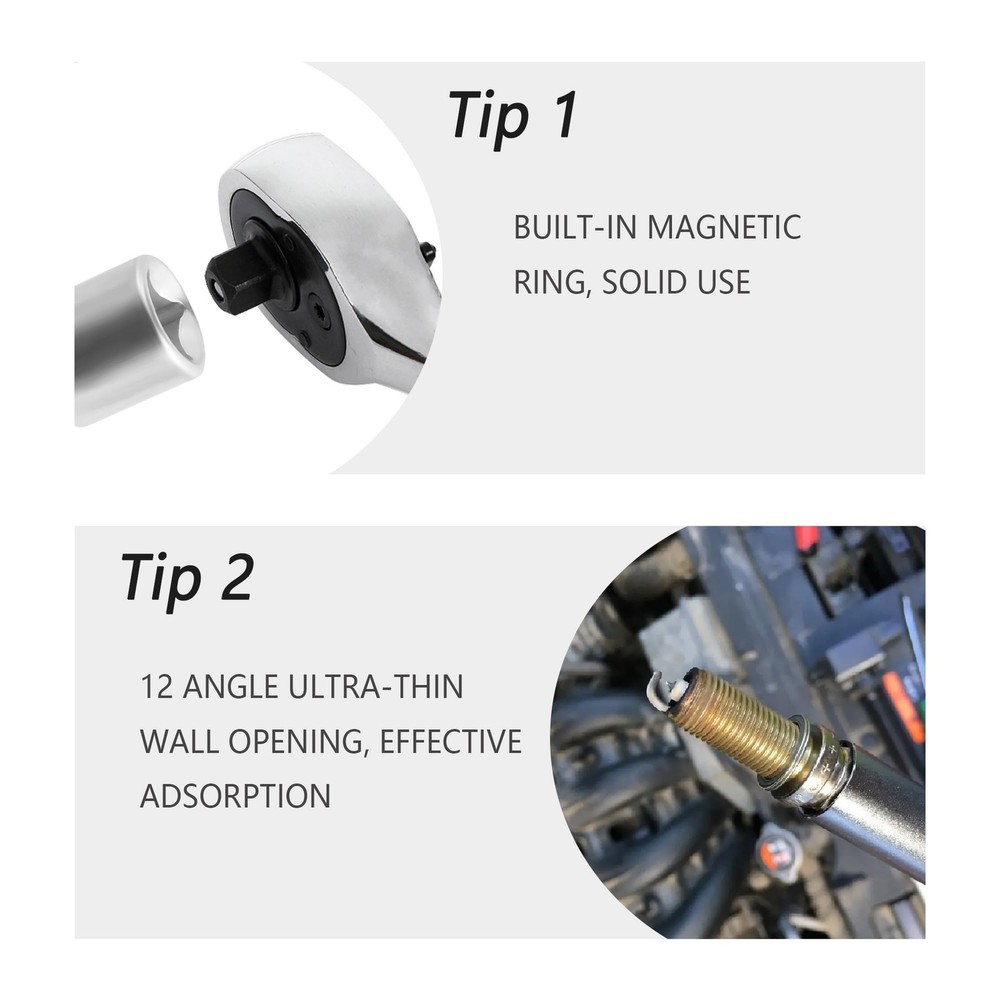 Tip 1

BUILT-IN MAGNETIC RING, SOLID USE

Tip 2

12 ANGLE ULTRA-THIN WALL OPENING, EFFECTIVE ADSORPTION