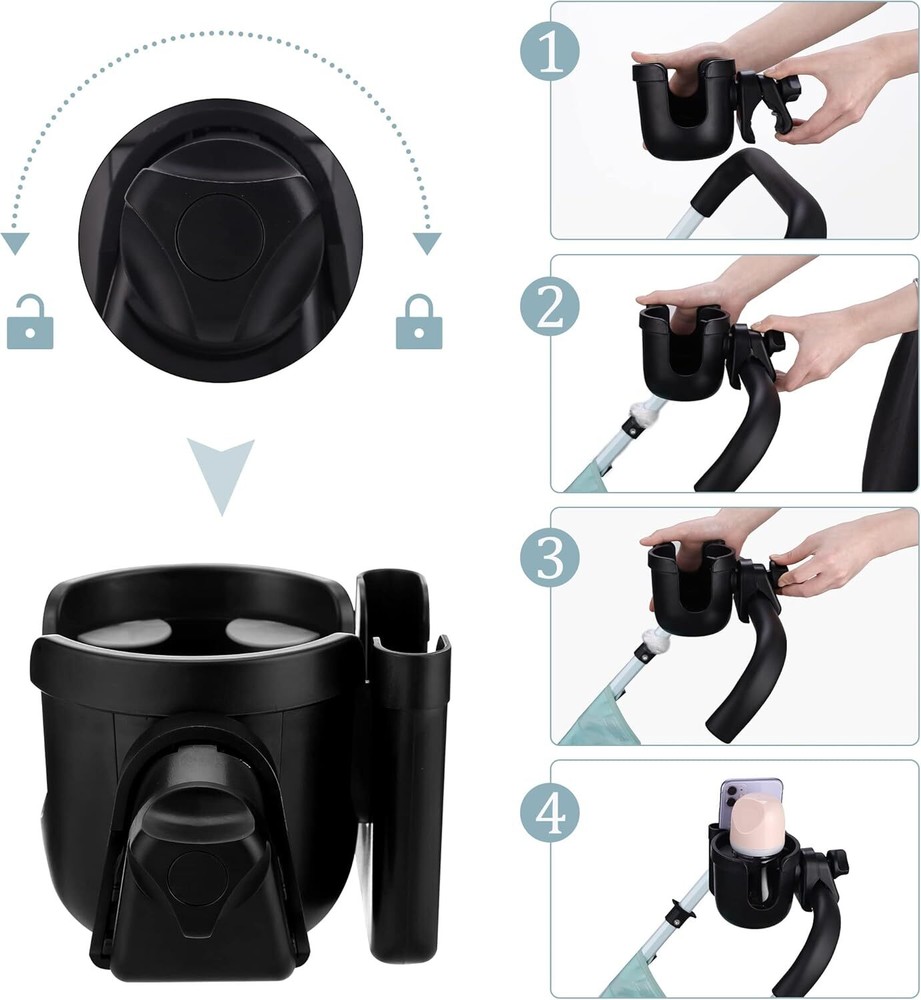 1

2

3

4