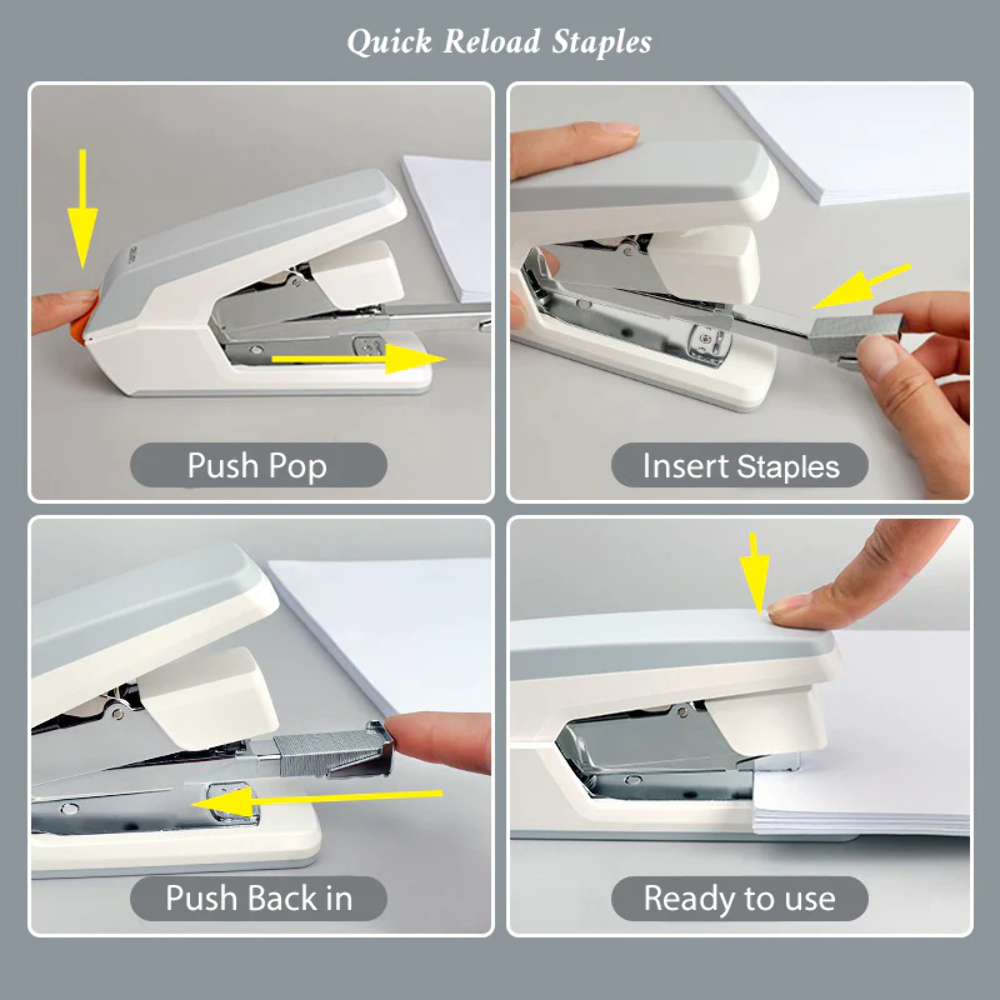 Quick Reload Staples

Push Pop

Insert Staples

Push Back in

Ready to use