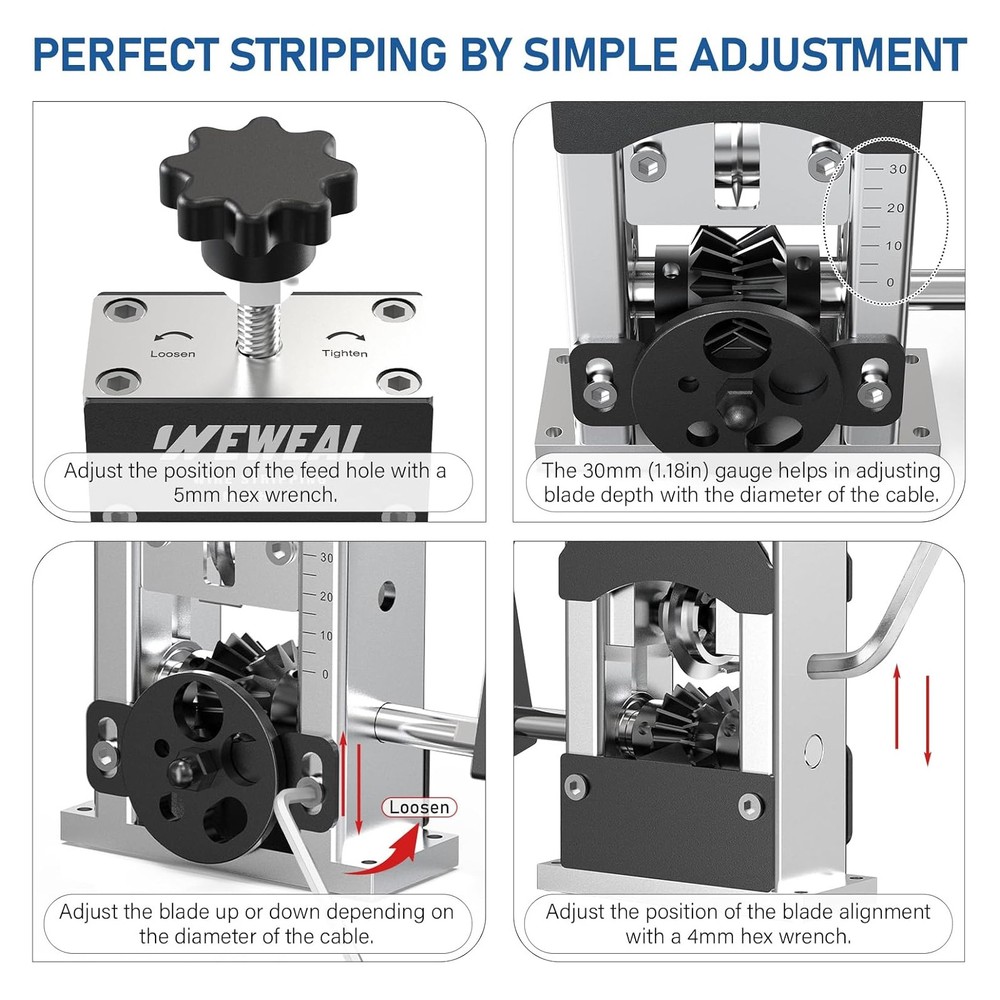 PERFECT STRIPPING BY SIMPLE ADJUSTMENT

Loosen

Tighten

WEWEAL

Adjust the position of the feed hole with a 5mm hex wrench.

30
20
10
0

The 30mm (1.18in) gauge helps in adjusting blade depth with the diameter of the cable.

30
20
10
0

Loosen

Adjust the blade up or down depending on the diameter of the cable.

Adjust the position of the blade alignment with a 4mm hex wrench.