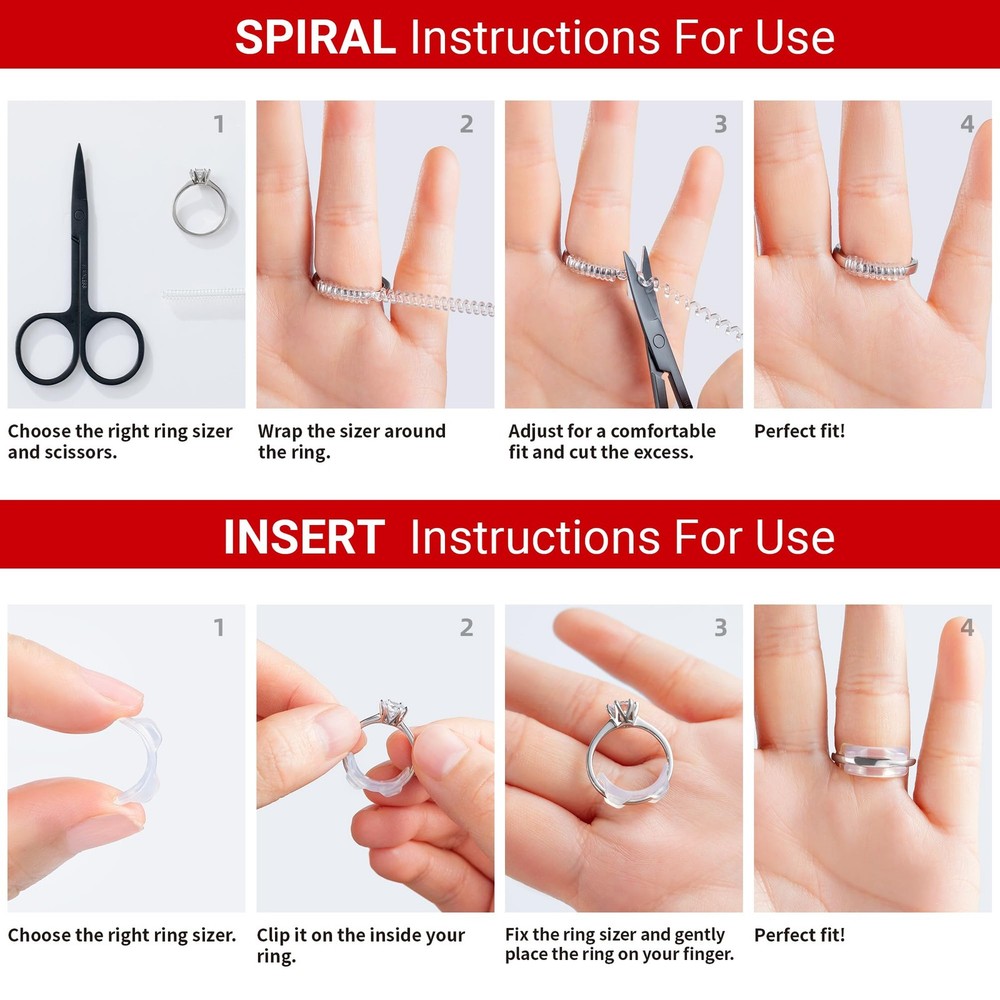 SPIRAL Instructions For Use

1

Choose the right ring sizer and scissors.

2

Wrap the sizer around the ring.

3

Adjust for a comfortable fit and cut the excess.

4

Perfect fit!

INSERT Instructions For Use

1

Choose the right ring sizer.

2

Clip it on the inside your ring.

3

Fix the ring sizer and gently place the ring on your finger.

4

Perfect fit!