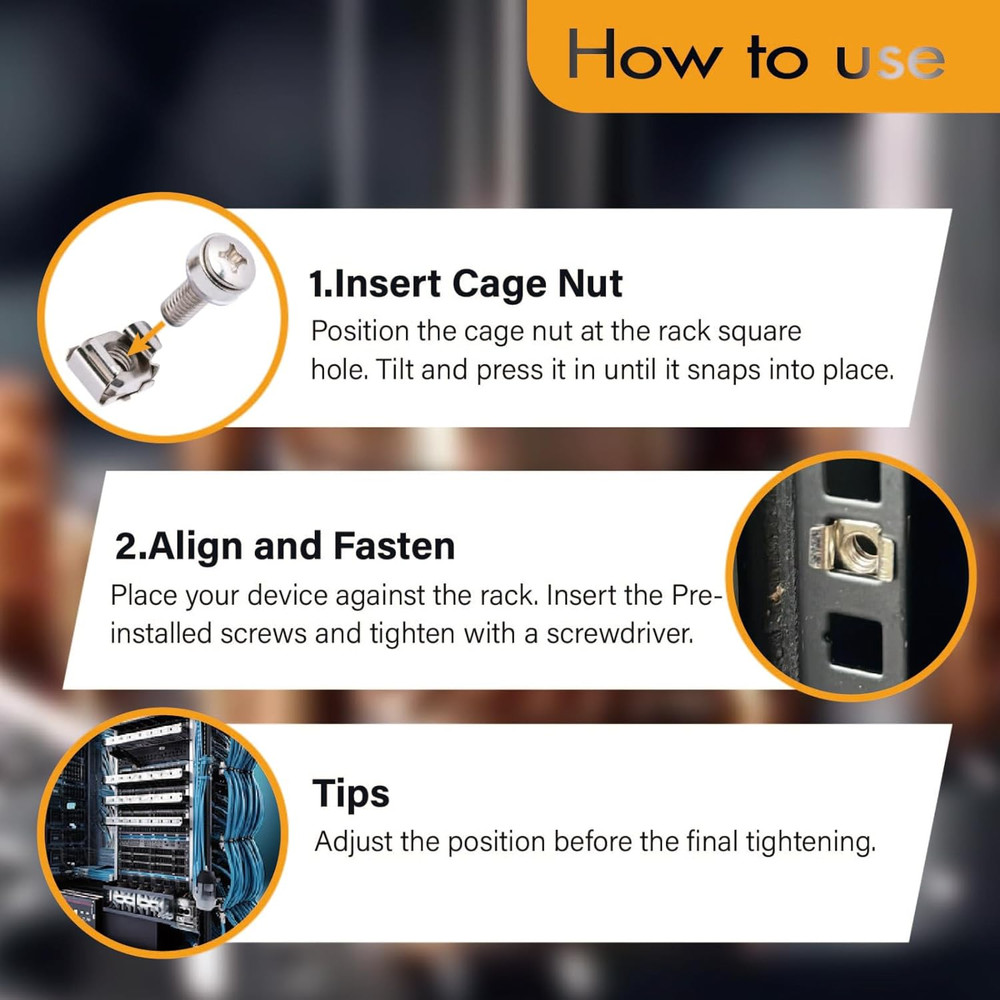 How to use

1.Insert Cage Nut

Position the cage nut at the rack square hole. Tilt and press it in until it snaps into place.

2.Align and Fasten

Place your device against the rack. Insert the Pre-installed screws and tighten with a screwdriver.

Tips

Adjust the position before the final tightening.