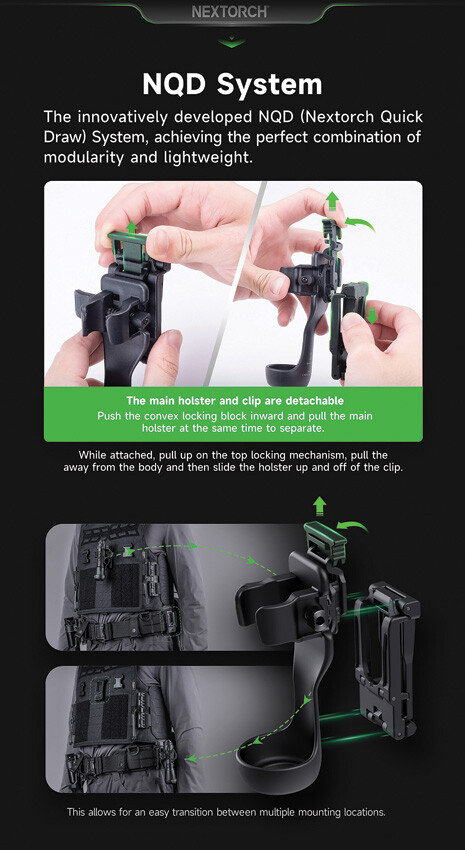 NEXTORCH

NQD System

The innovatively developed NQD (Nextorch Quick Draw) System, achieving the perfect combination of modularity and lightweight.

The main holster and clip are detachable
Push the convex locking block inward and pull the main holster at the same time to separate.

While attached, pull up on the top locking mechanism, pull the away from the body and then slide the holster up and off of the clip.

This allows for an easy transition between multiple mounting locations.