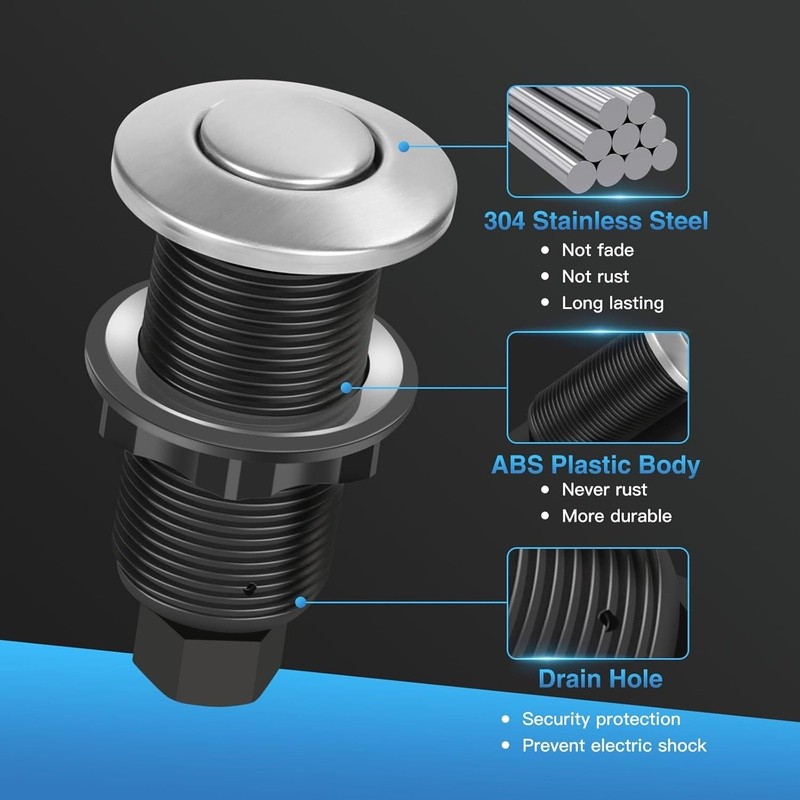 304 Stainless Steel
• Not fade
• Not rust
• Long lasting

ABS Plastic Body
• Never rust
• More durable

Drain Hole
• Security protection
• Prevent electric shock