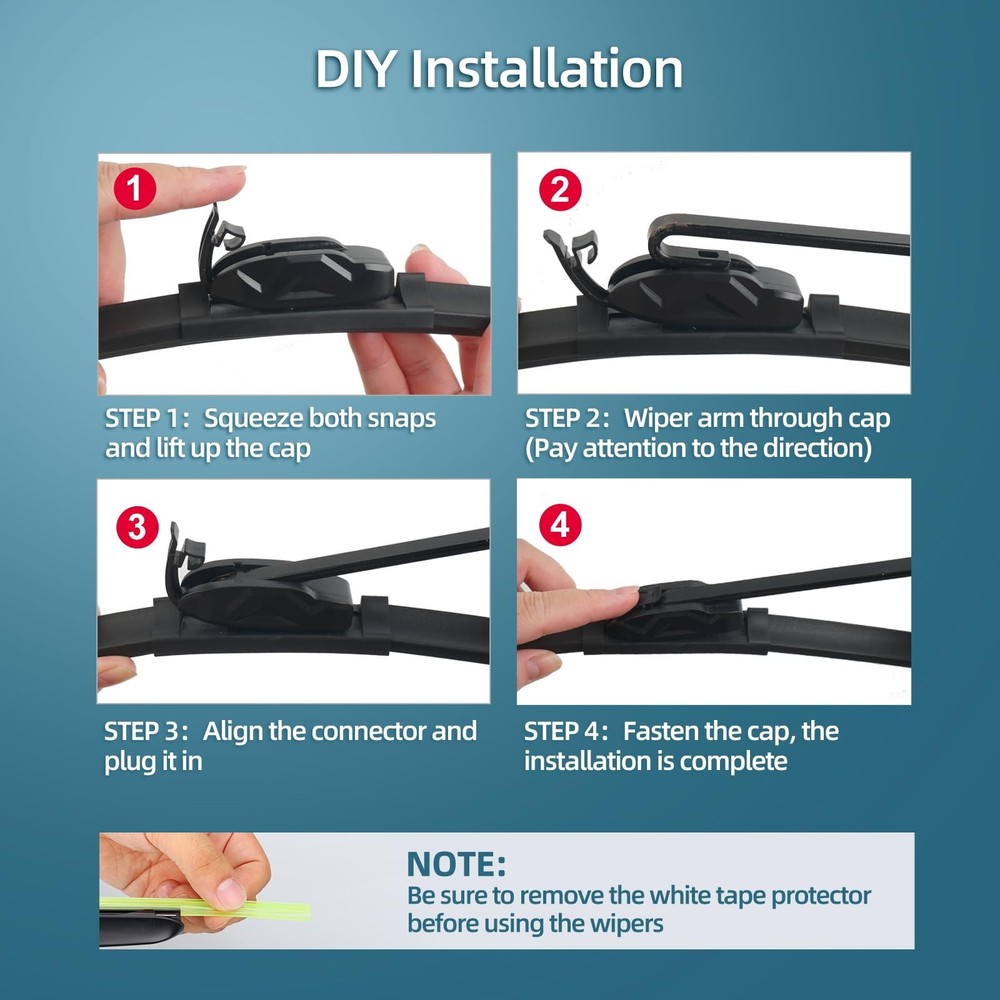 DIY Installation

1

STEP 1： Squeeze both snaps and lift up the cap

2

STEP 2： Wiper arm through cap (Pay attention to the direction)

3

STEP 3： Align the connector and plug it in

4

STEP 4： Fasten the cap, the installation is complete

NOTE:
Be sure to remove the white tape protector before using the wipers