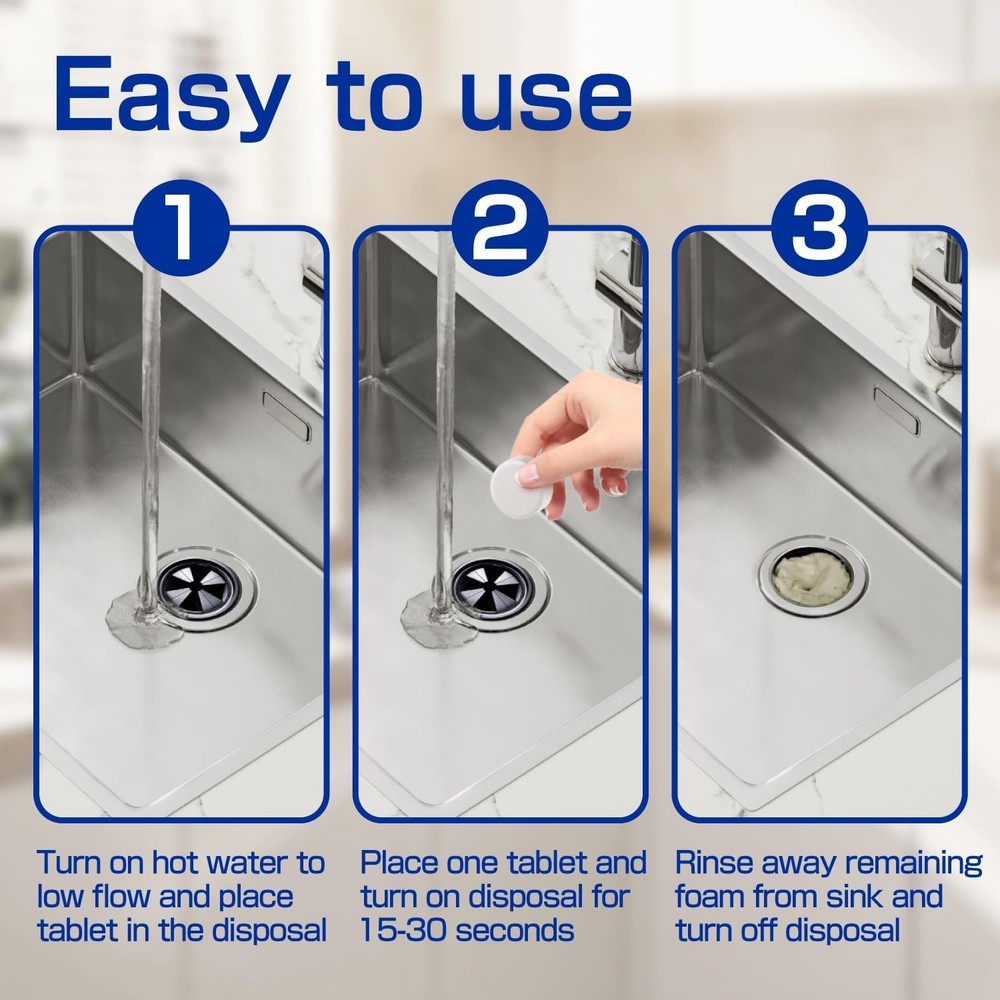 Easy to use

1

Turn on hot water to low flow and place tablet in the disposal

2

Place one tablet and turn on disposal for 15-30 seconds

3

Rinse away remaining foam from sink and turn off disposal