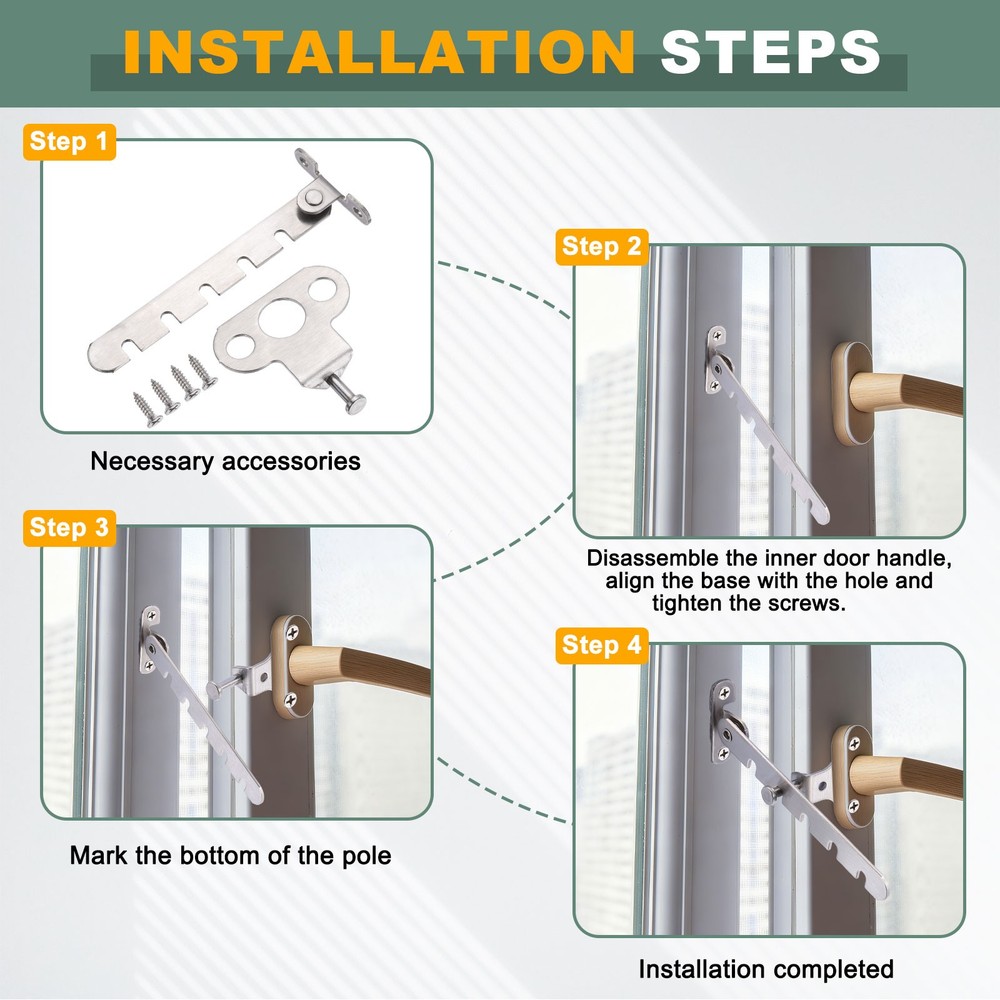 INSTALLATION STEPS

Step 1

Necessary accessories

Step 2

Disassemble the inner door handle, align the base with the hole and tighten the screws.

Step 3

Mark the bottom of the pole

Step 4

Installation completed