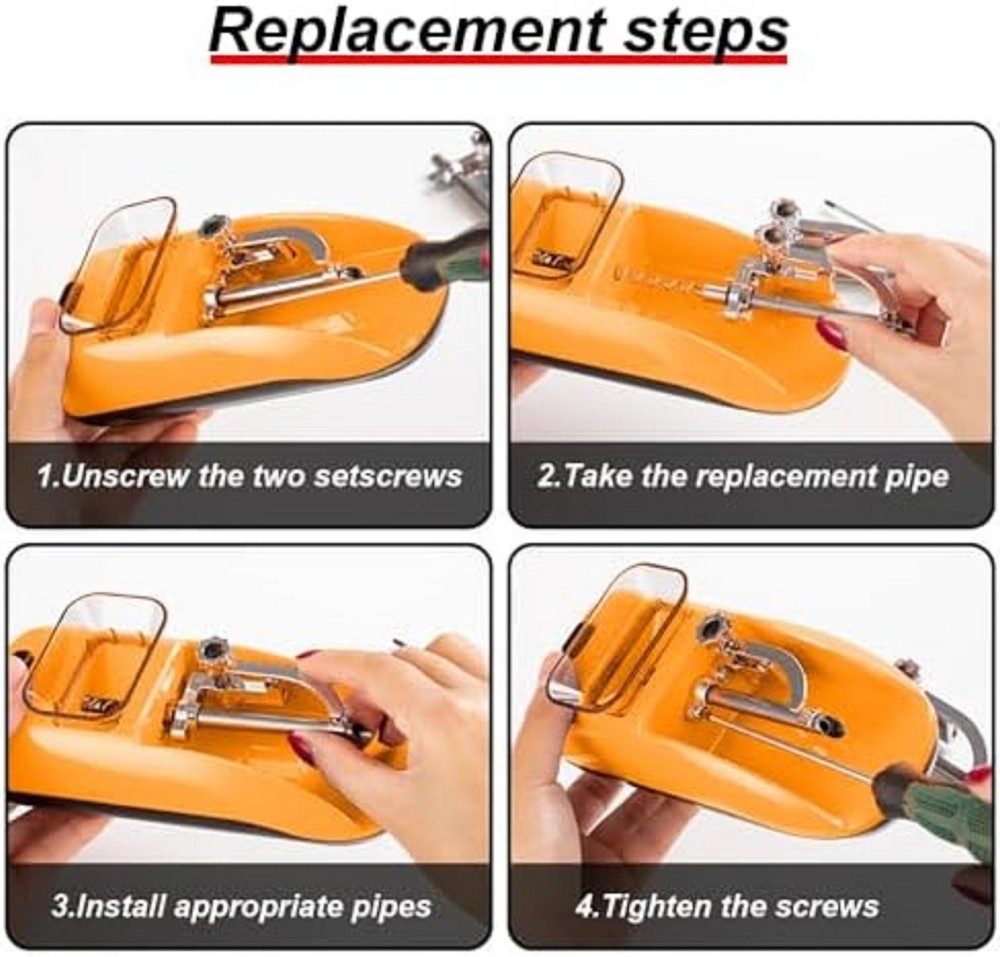 Replacement steps

1.Unscrew the two setscrews

2.Take the replacement pipe

3.Install appropriate pipes

4.Tighten the screws