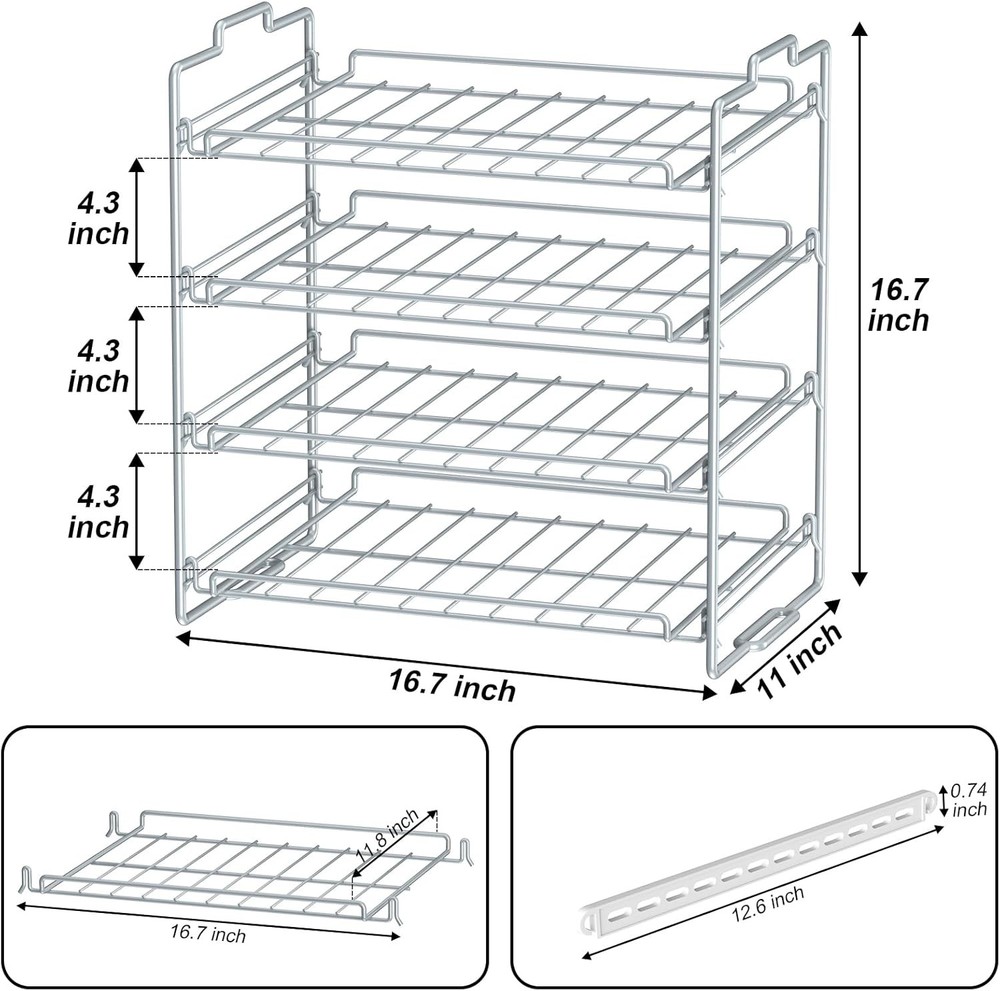 4.3 inch

4.3 inch

4.3 inch

16.7 inch

16.7 inch

11 inch

11.8 inch

16.7 inch

0.74 inch

12.6 inch