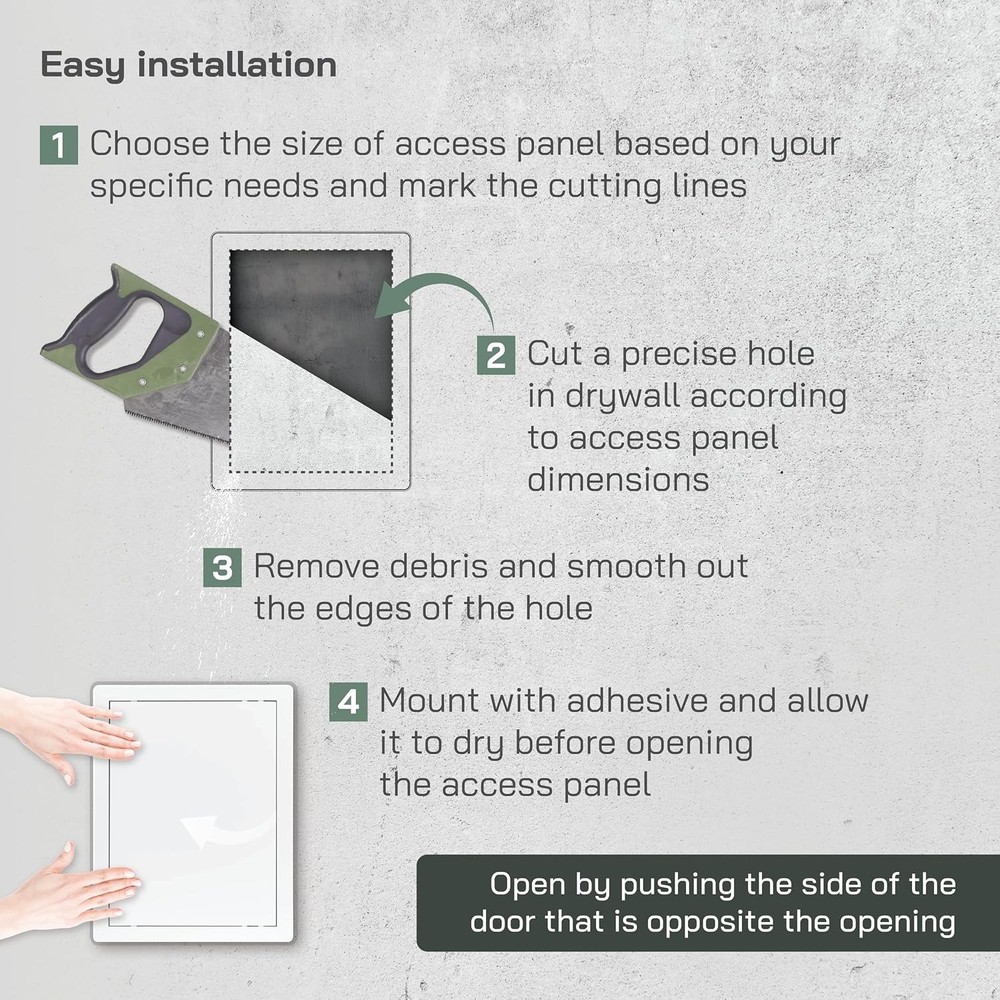 Easy installation

1 Choose the size of access panel based on your specific needs and mark the cutting lines

2 Cut a precise hole in drywall according to access panel dimensions

3 Remove debris and smooth out the edges of the hole

4 Mount with adhesive and allow it to dry before opening the access panel

Open by pushing the side of the door that is opposite the opening