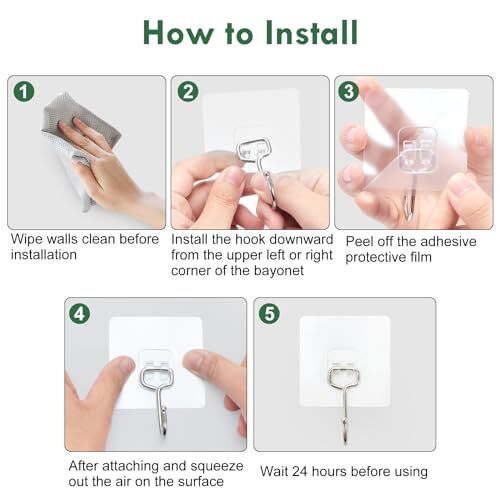 How to Install

1

Wipe walls clean before installation

2

Install the hook downward from the upper left or right corner of the bayonet

3

Peel off the adhesive protective film

4

After attaching and squeeze out the air on the surface

5

Wait 24 hours before using