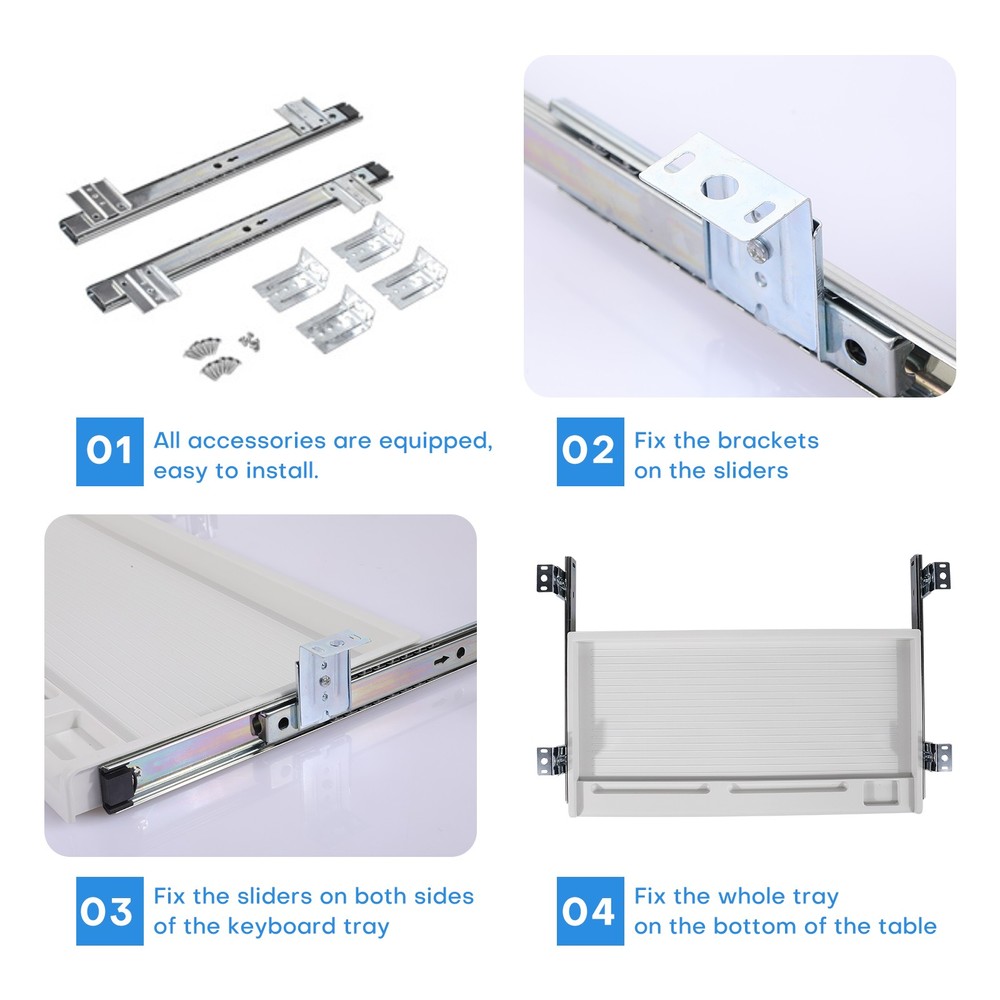 01 All accessories are equipped, easy to install.

02 Fix the brackets on the sliders

03 Fix the sliders on both sides of the keyboard tray

04 Fix the whole tray on the bottom of the table