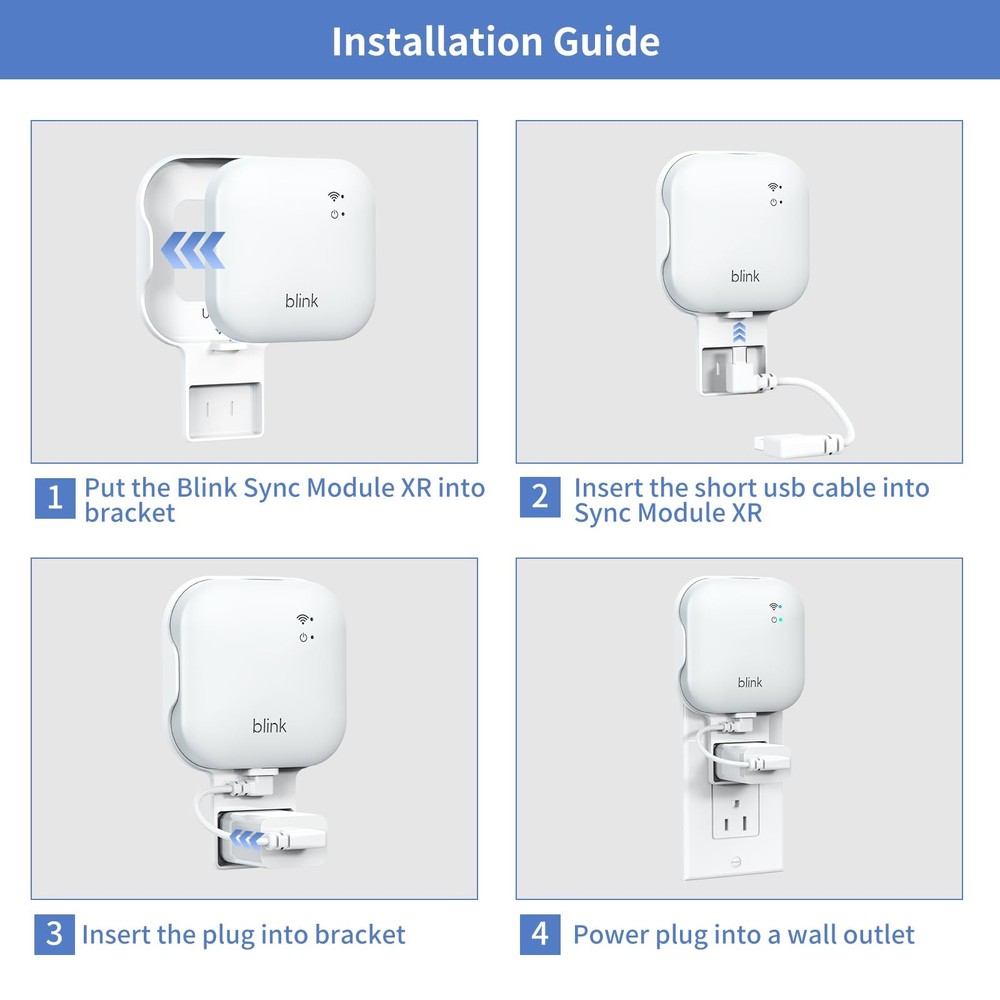 Installation Guide

blink

1 Put the Blink Sync Module XR into bracket

blink

2 Insert the short usb cable into Sync Module XR

blink

3 Insert the plug into bracket

blink

4 Power plug into a wall outlet