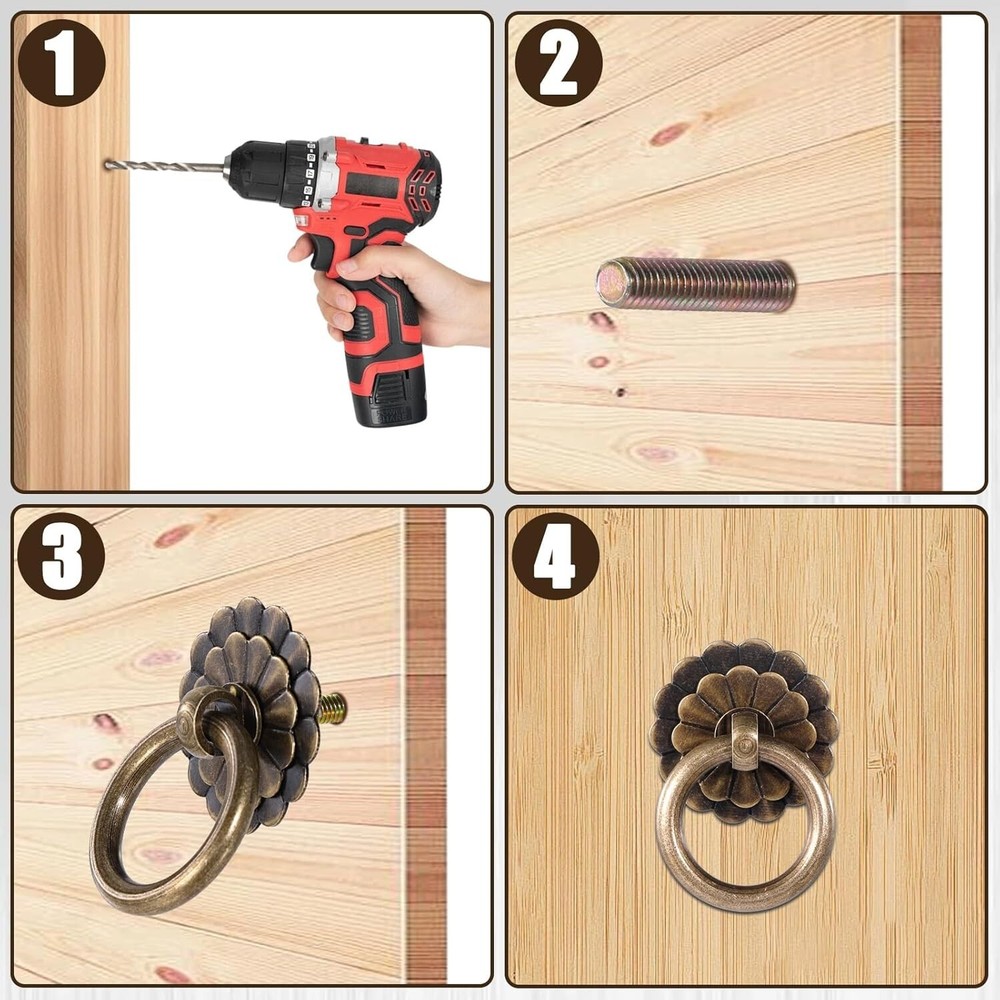 1

2

3

4